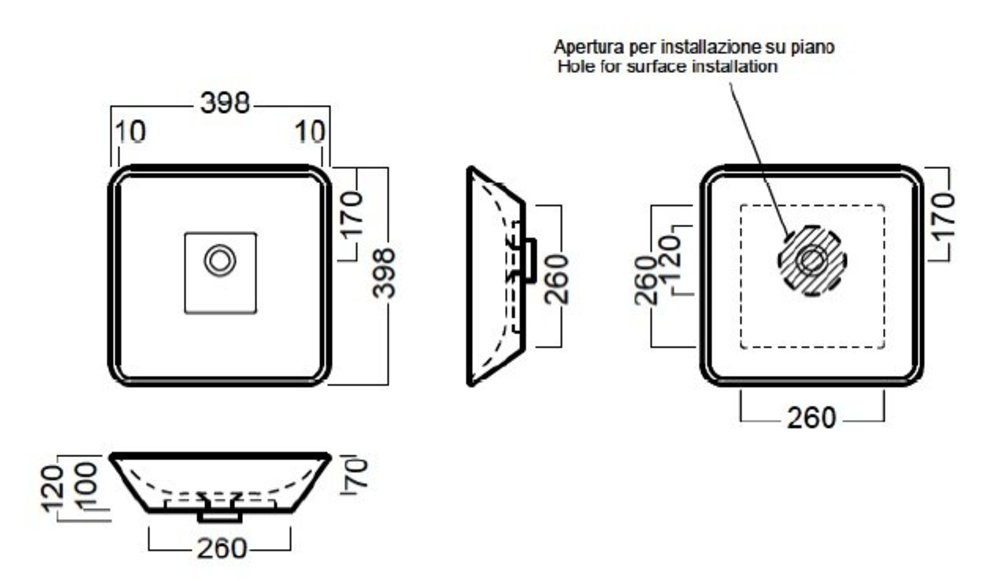 Apertura per installazione su piano
Hole for surface installation

398
10
10
170
398

260

260
120
170
260

120
100
70
260