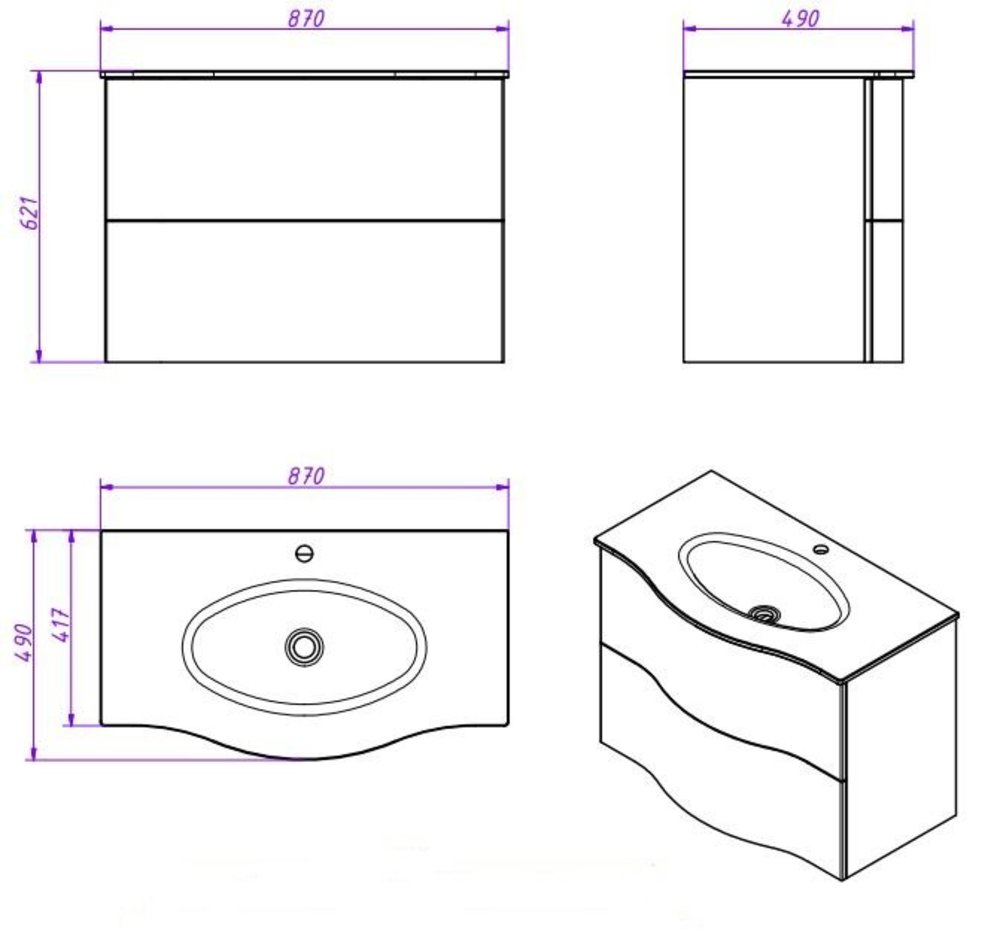 870
490
621
870
490
417