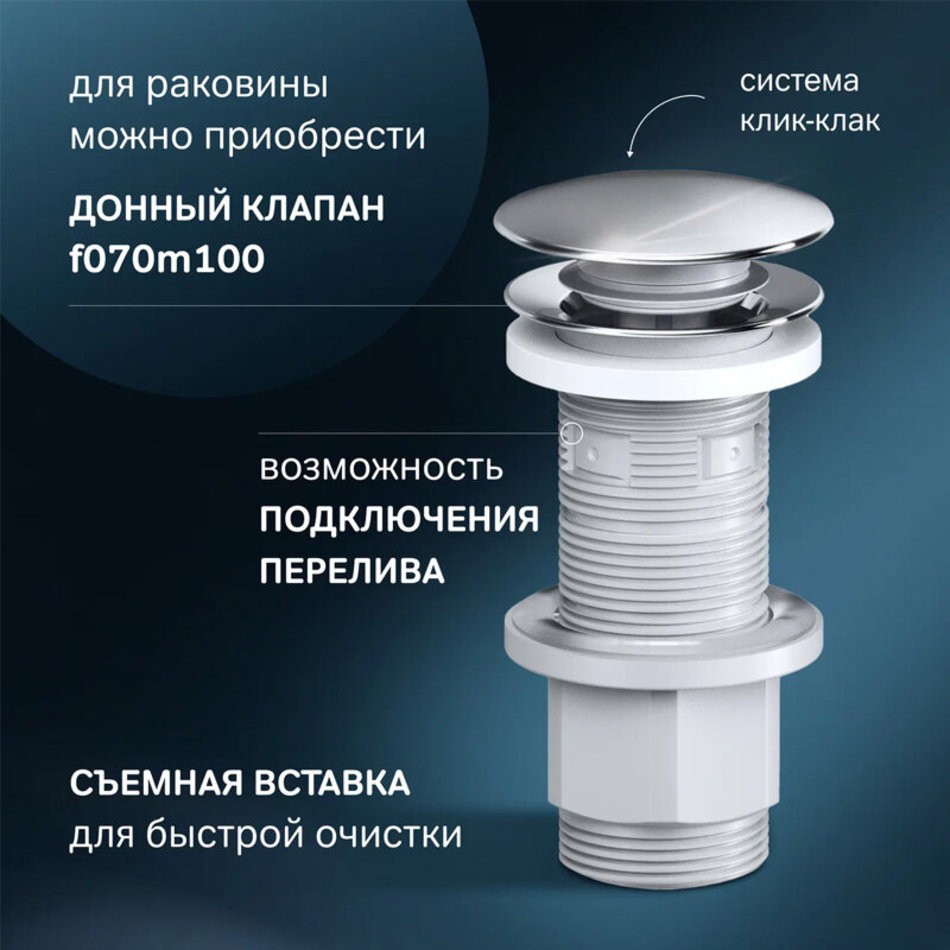 для раковины можно приобрести

ДОННЫЙ КЛАПАН f070m100

система клик-клак

возможность ПОДКЛЮЧЕНИЯ ПЕРЕЛИВА

СЪЕМНАЯ ВСТАВКА для быстрой очистки