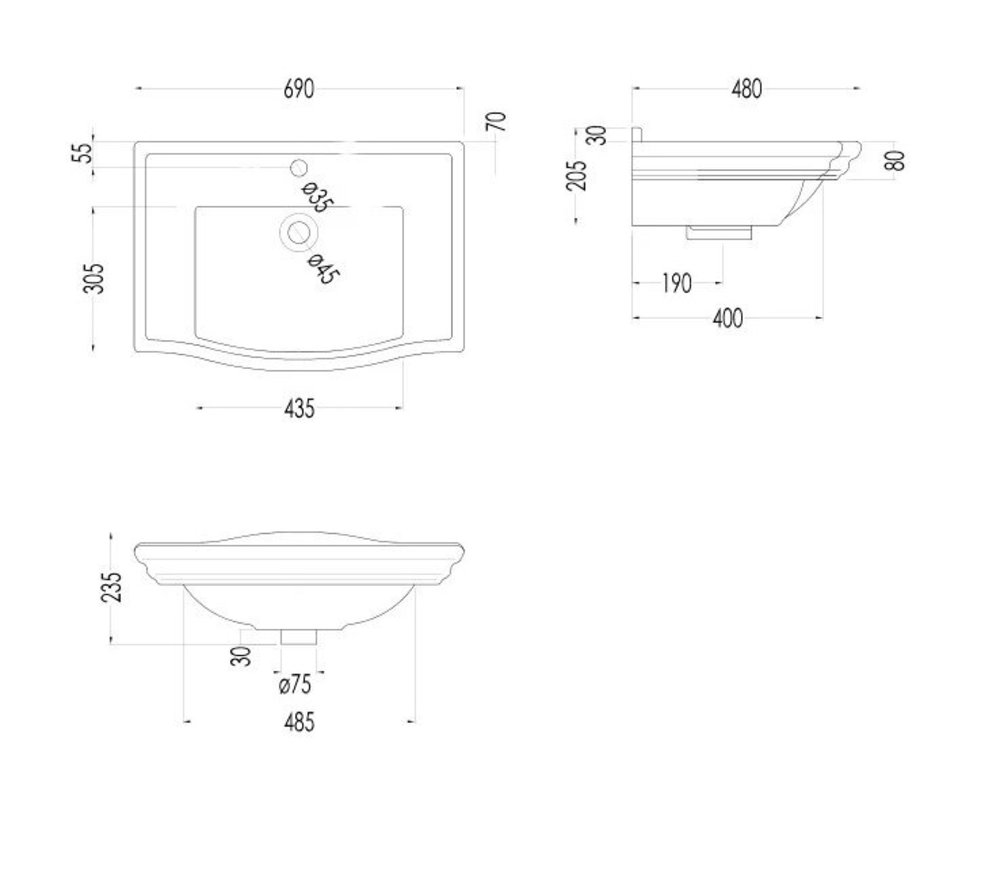 690
70
55
ø35
ø45
305
435
480
30
205
80
190
400
235
30
ø75
485