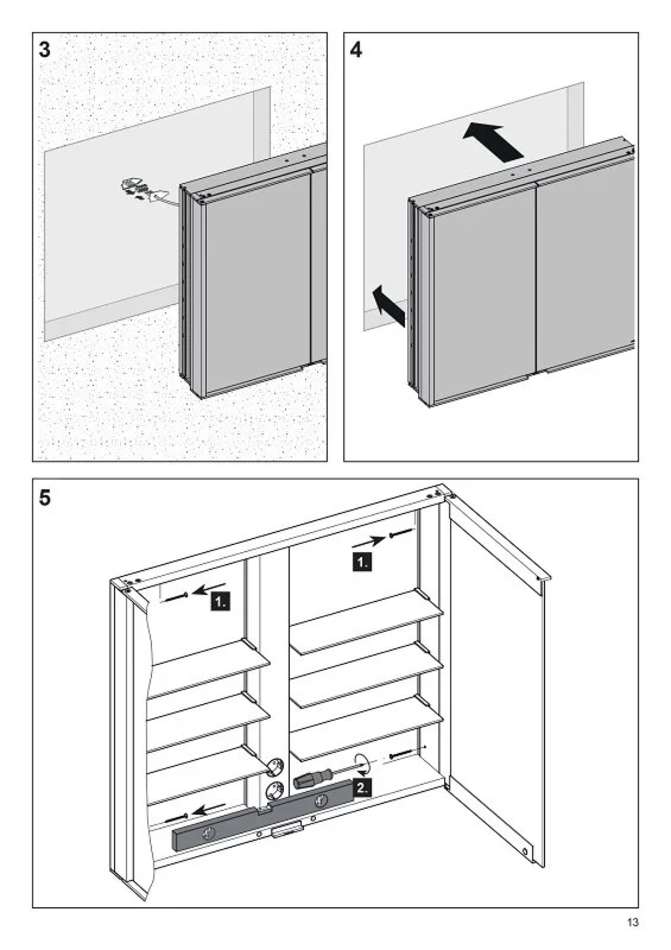 3

4

5

1.

1.

2.

13