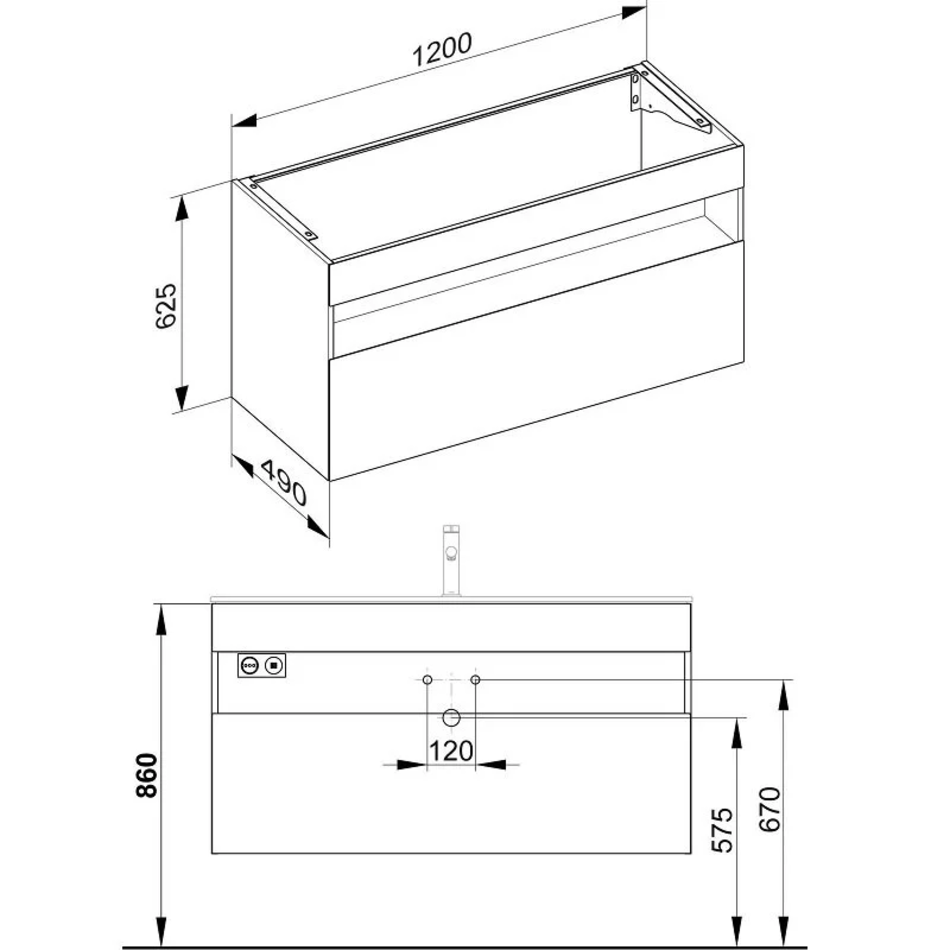 1200

625

490

860

120

575

670