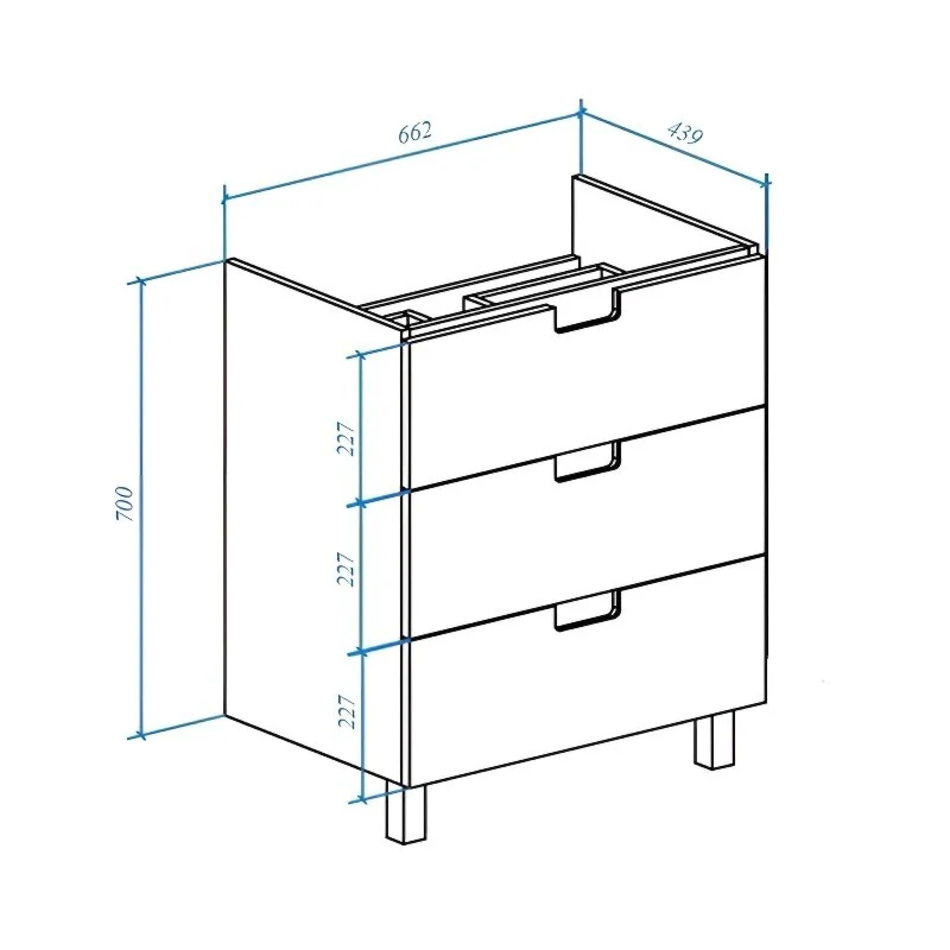 662
439
700
227
227
227