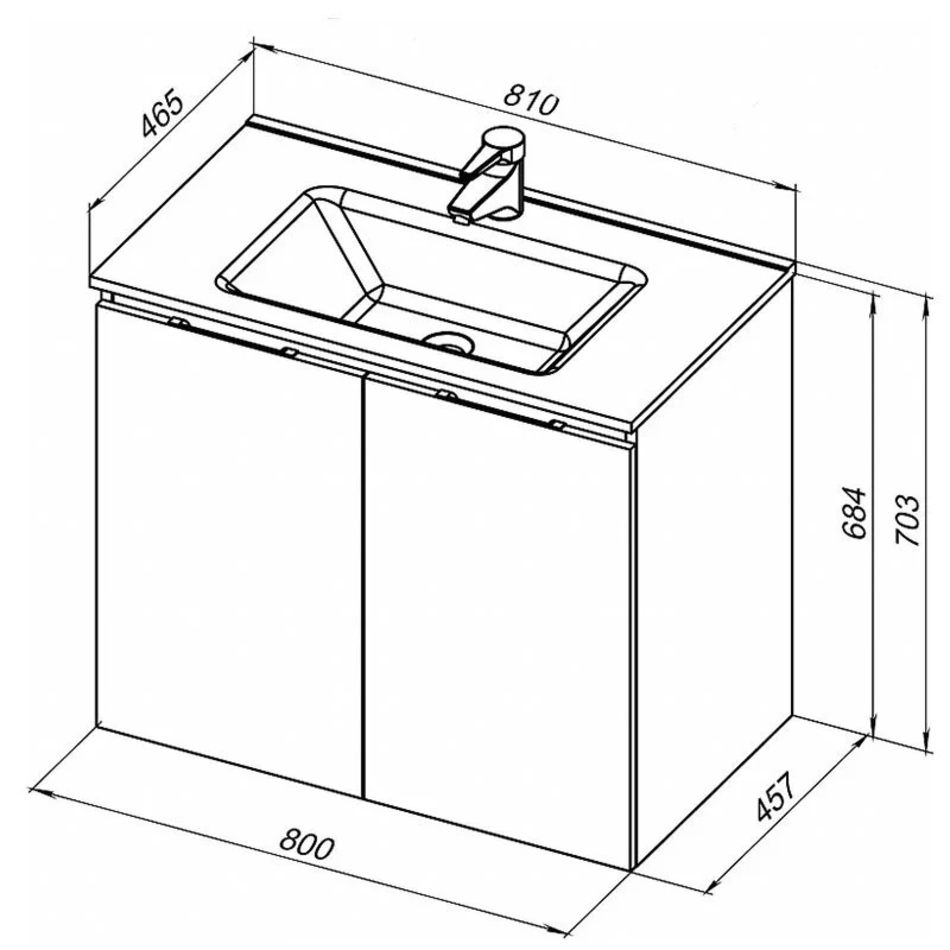 465
810
684
703
457
800