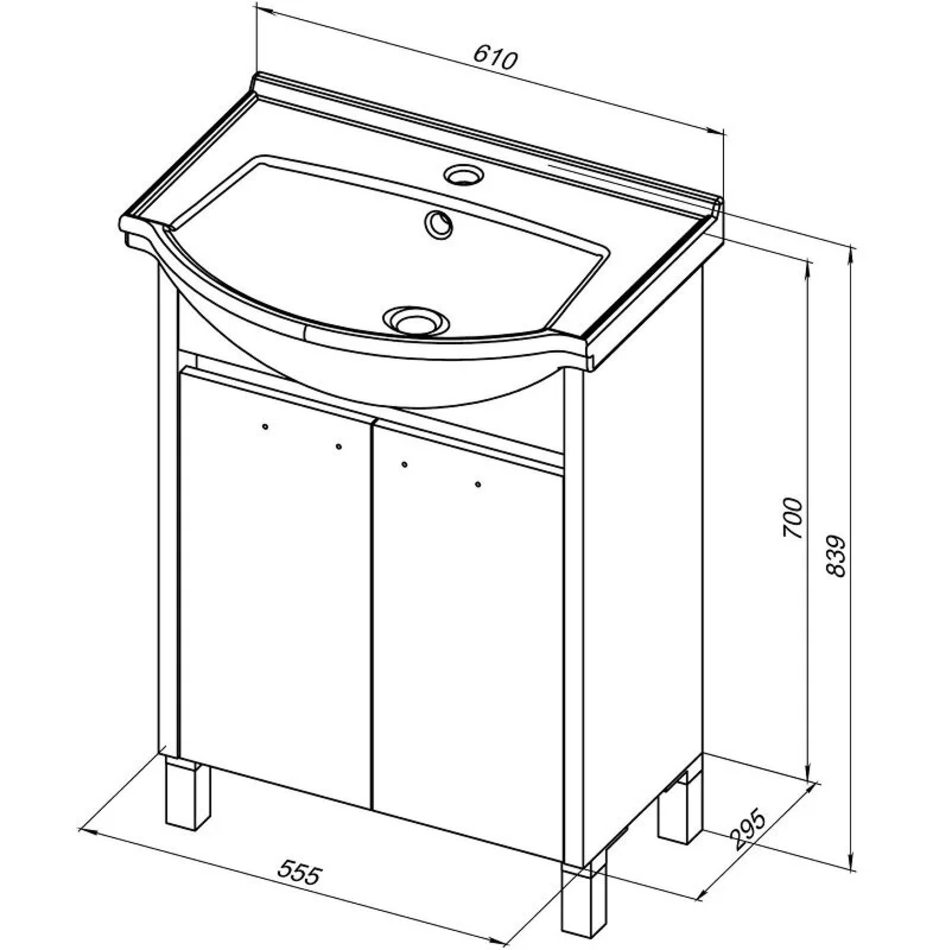 610

700

839

295

555