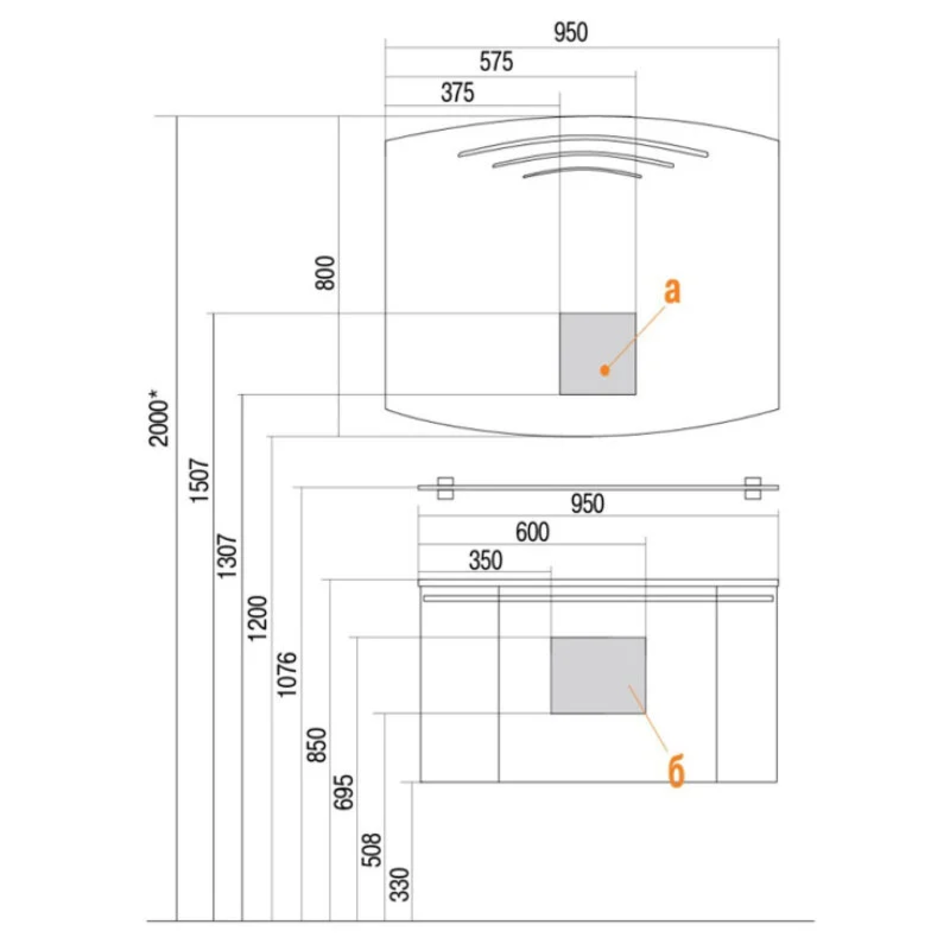 950
575
375
800
а
2000*
1507
1307
1200
1076
950
600
350
850
695
508
330
б