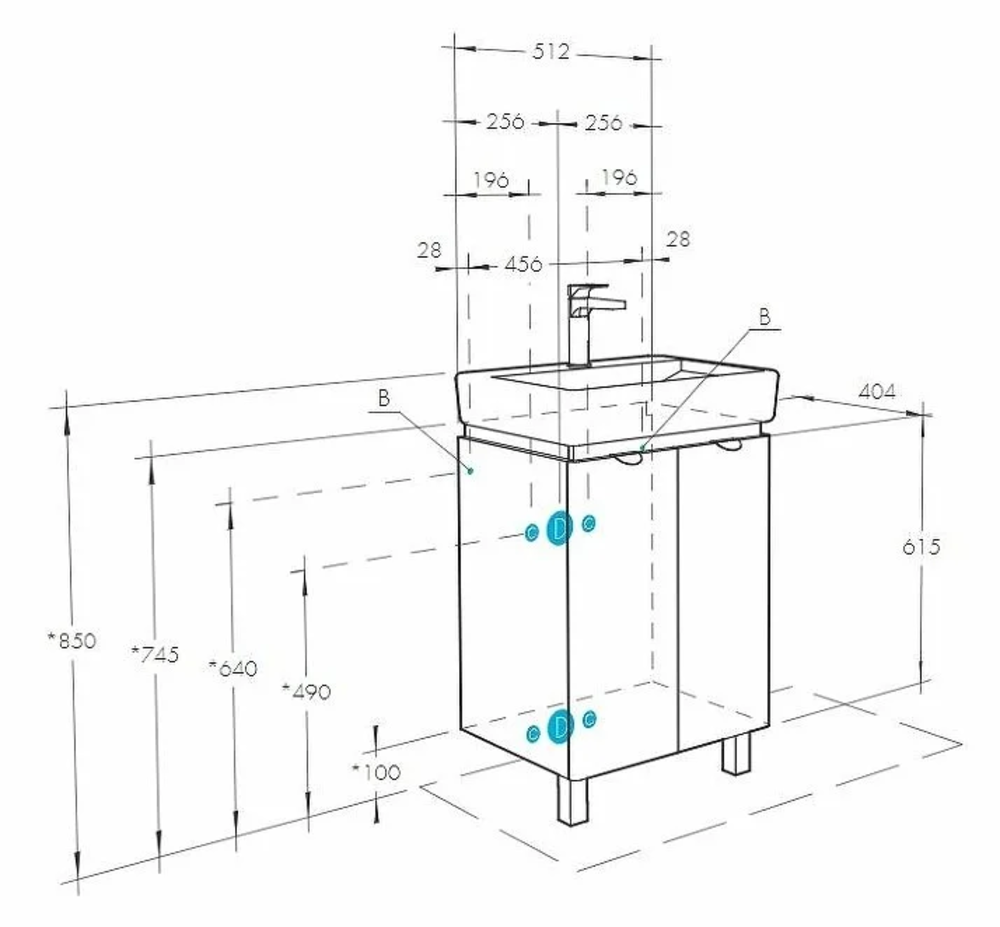 512
256
256
196
196
28
456
28
B
B
404
615
*850
*745
*640
*490
*100
C
D
C
C
D
C