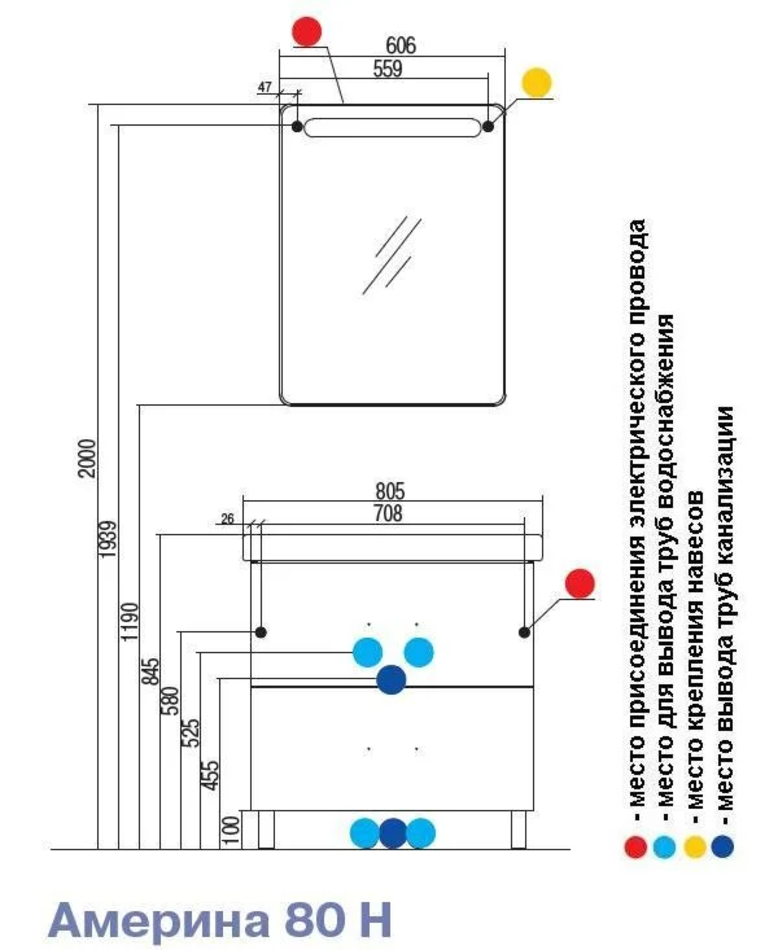 606
559
47
2000
1939
1190
805
708
26
845
580
525
455
100

- место присоединения электрического провода
- место для вывода труб водоснабжения
- место крепления навесов
- место вывода труб канализации

Америна 80 Н