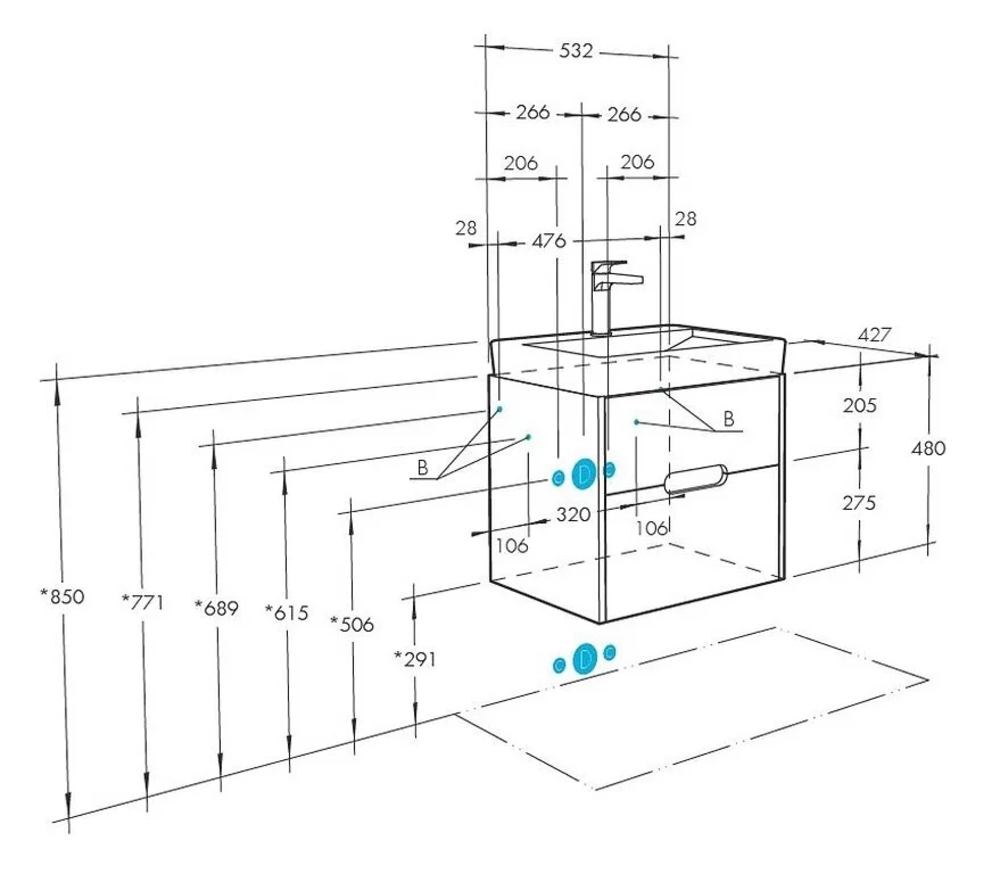 532
266 266
206 206
28 476 28
427
205
480
275
B
B
320
106 106
*850 *771 *689 *615 *506 *291