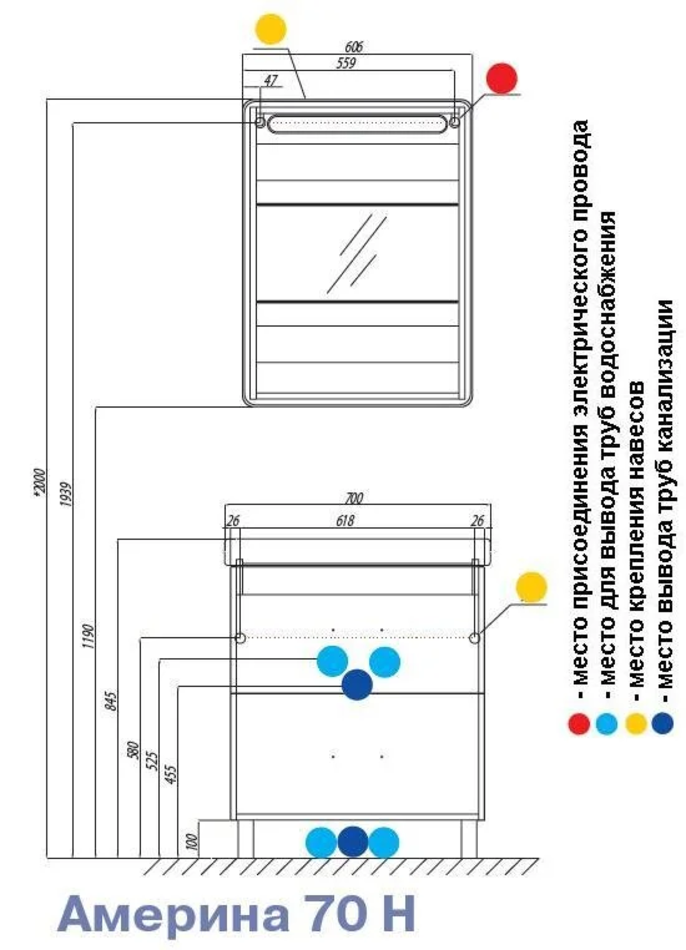 606
559
47
*2000
1939
1190
845
580
525
455
100
700
26
618
26

- место присоединения электрического провода
- место для вывода труб водоснабжения
- место крепления навесов
- место вывода труб канализации

Америна 70 Н