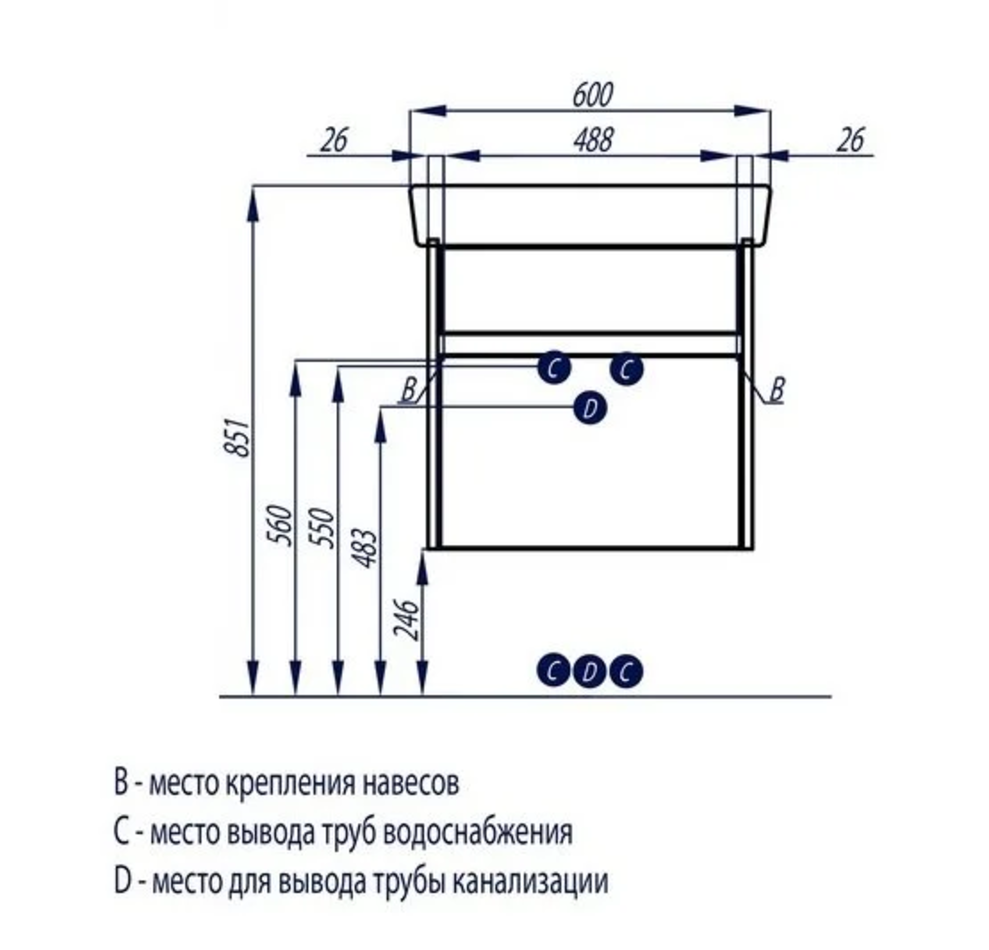 600
26
488
26
851
560
550
483
246
B
C
C
B
D
C
D
C

B - место крепления навесов
C - место вывода труб водоснабжения
D - место для вывода трубы канализации