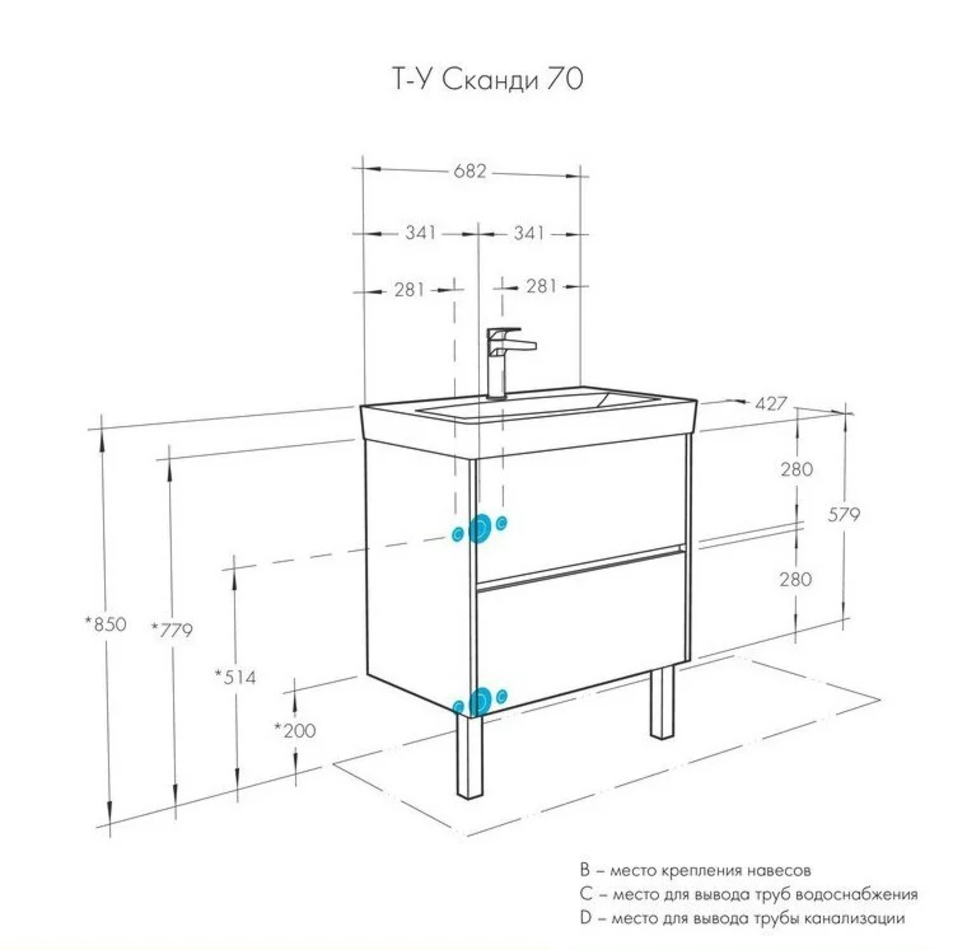 Т-У Сканди 70

682

341

341

281

281

427

280

579

280

*850

*779

*514

*200

B – место крепления навесов
C – место для вывода труб водоснабжения
D – место для вывода трубы канализации