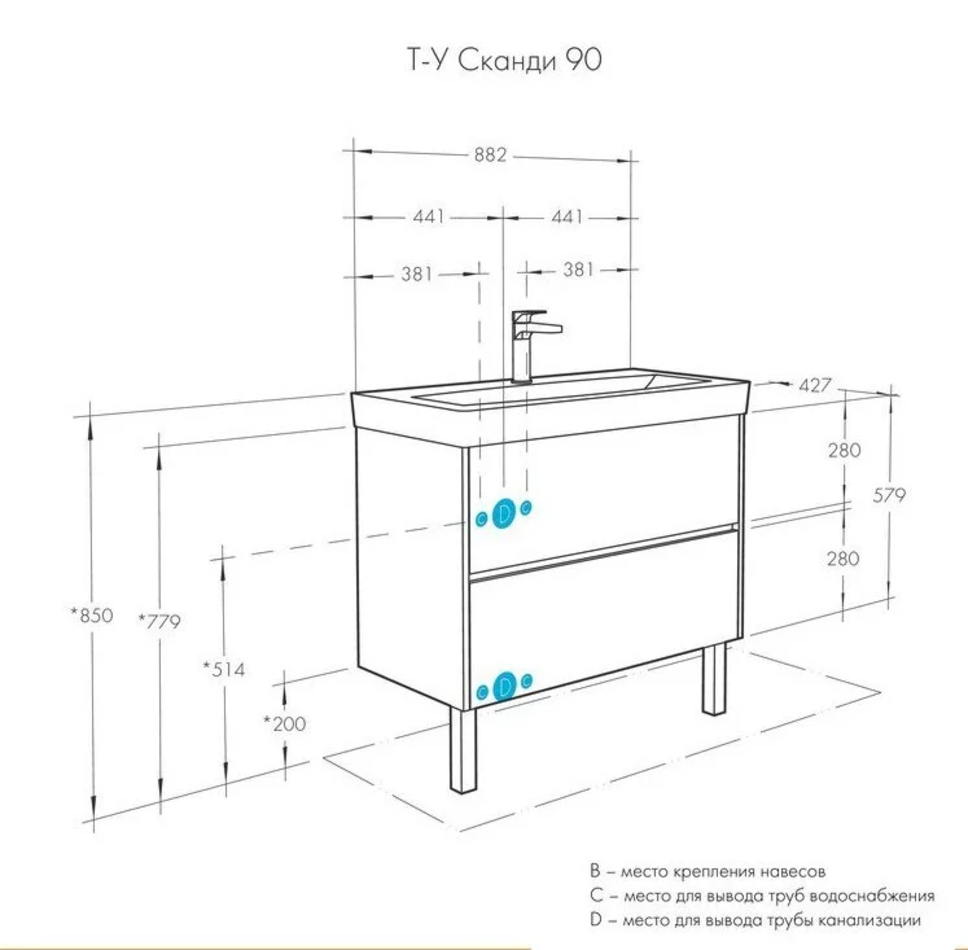 Т-У Сканди 90

882

441

441

381

381

427

280

579

280

*850

*779

*514

*200

C

D

C

C

D

C

B – место крепления навесов
C – место для вывода труб водоснабжения
D – место для вывода трубы канализации