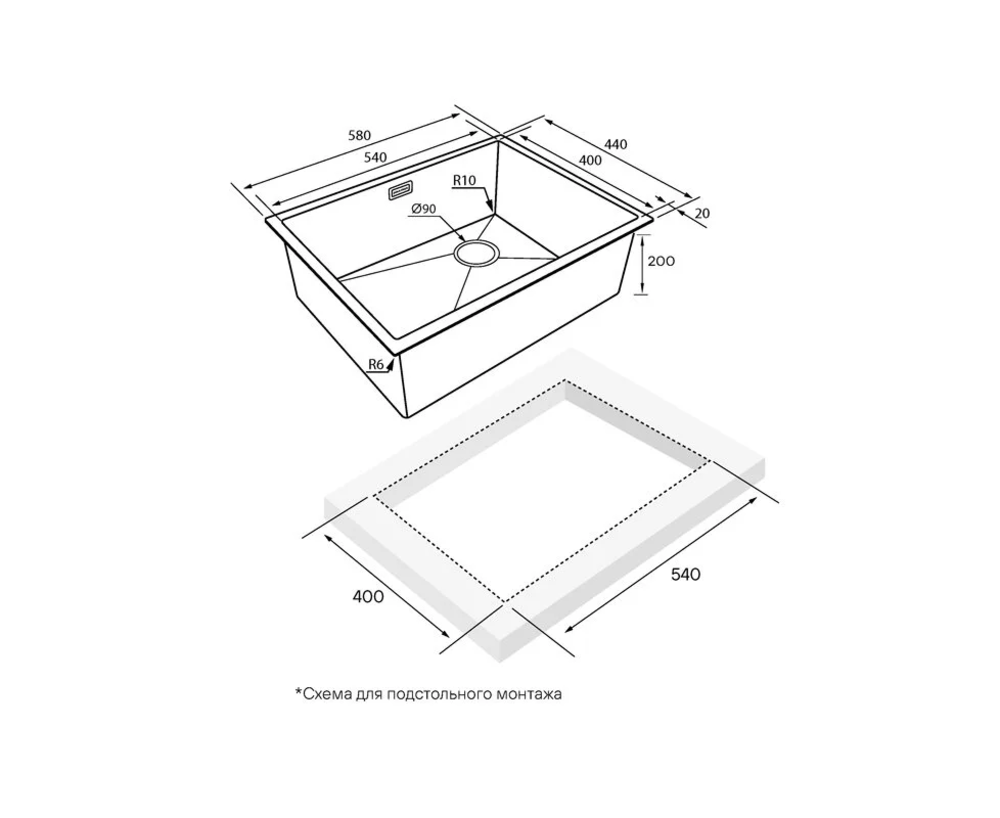 580
540
440
400
R10
Ø90
20
200
R6

400
540

*Схема для подстольного монтажа