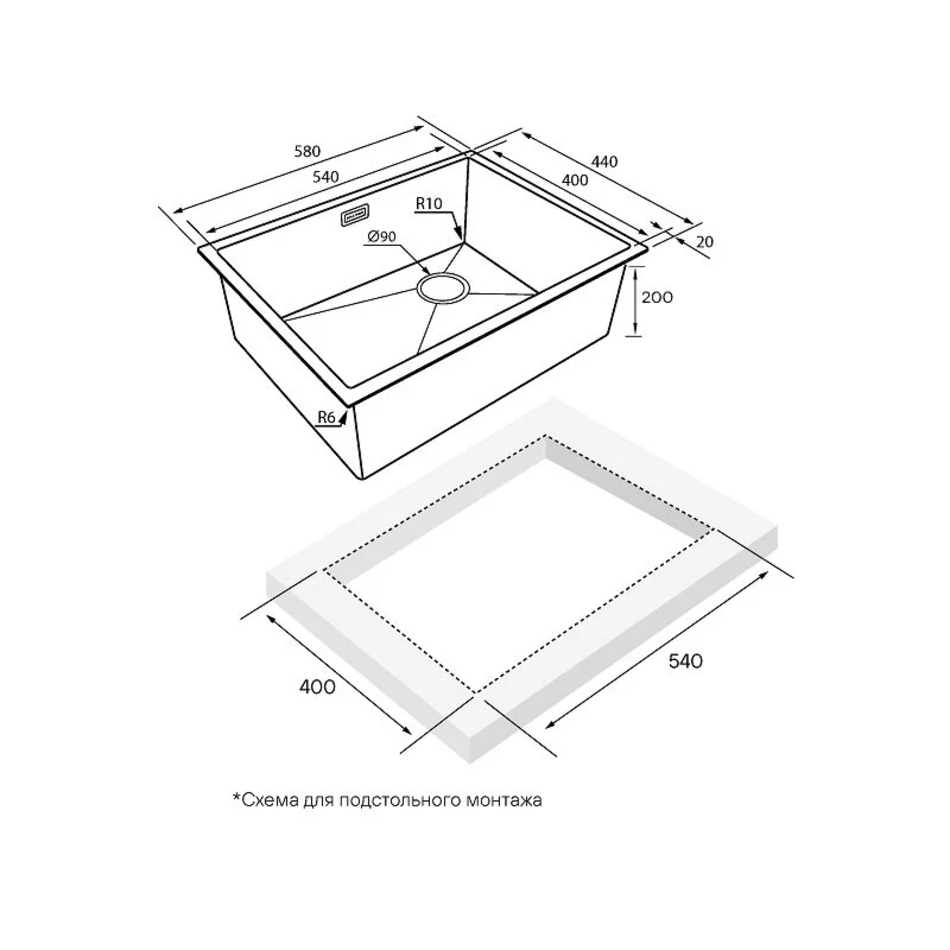 580
540
440
400
R10
Ø90
20
200
R6
400
540
*Схема для подстольного монтажа