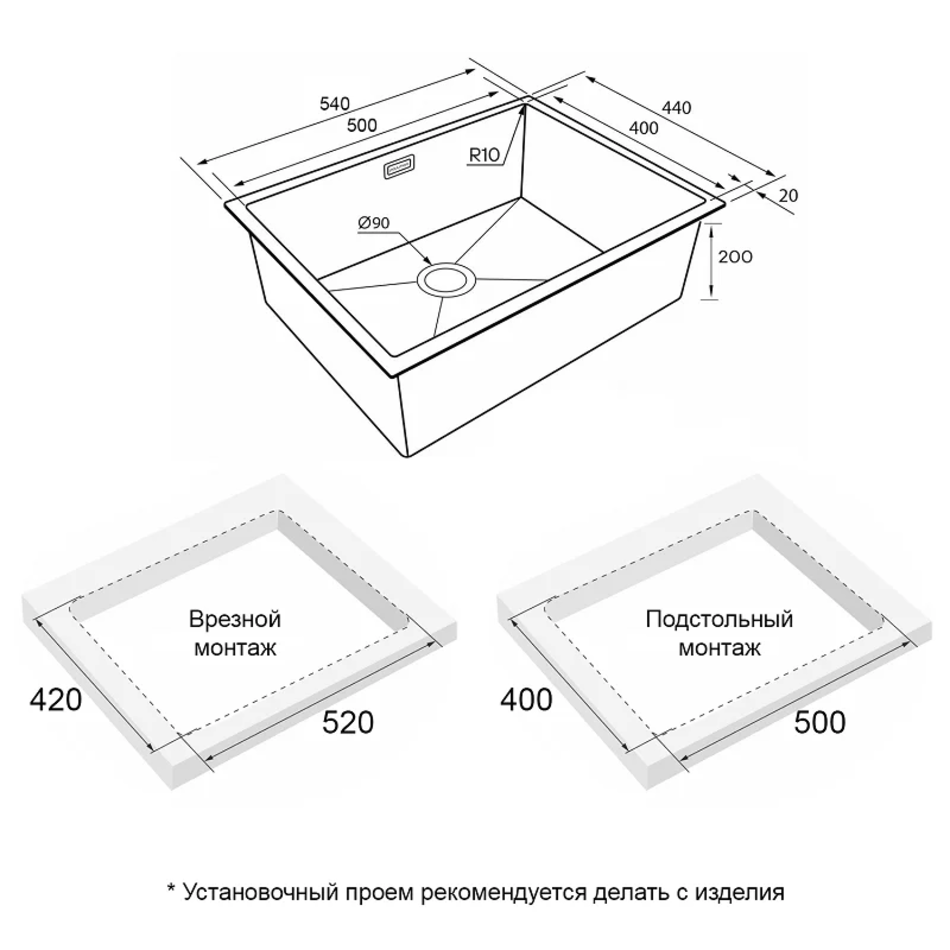 540
500
440
400
R10
20
Ø90
200

Врезной монтаж
420
520

Подстольный монтаж
400
500

* Установочный проем рекомендуется делать с изделия