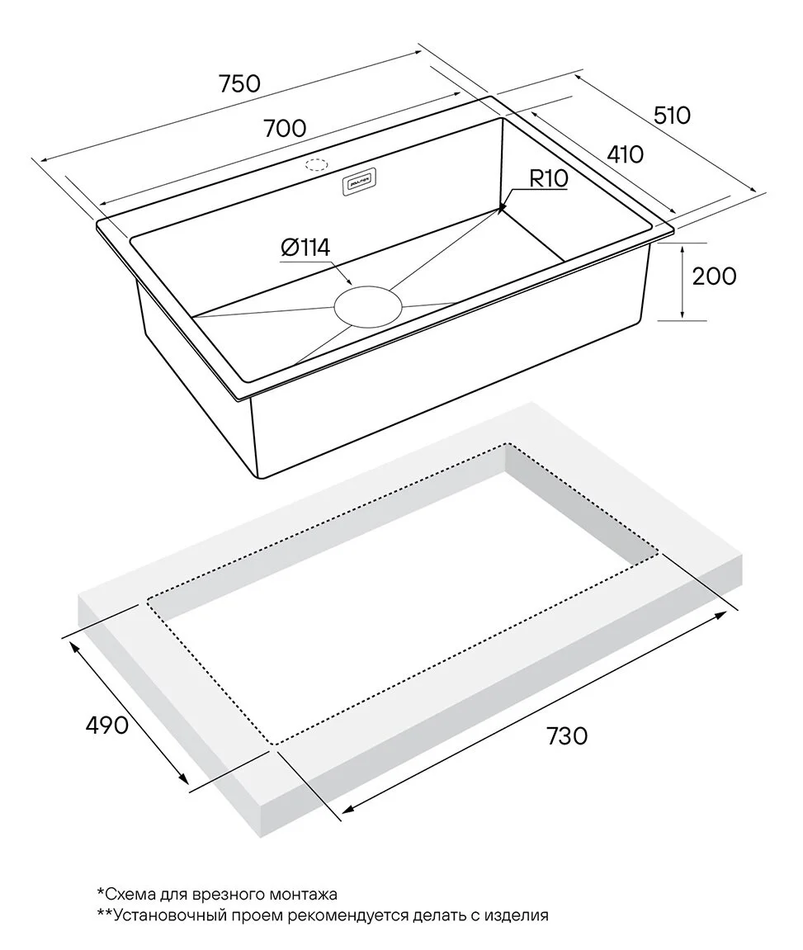 750
700
510
410
R10
Ø114
200
490
730
*Схема для врезного монтажа
**Установочный проем рекомендуется делать с изделия