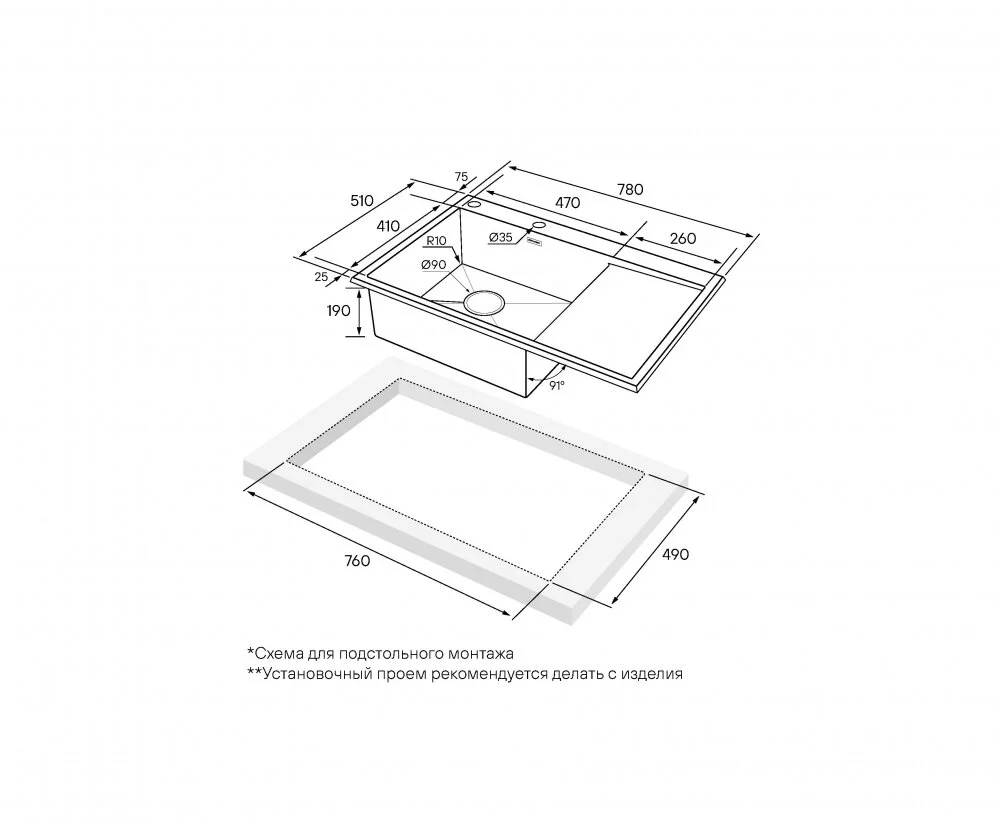 75
780
510
470
410
260
R10
Ø35
Ø90
25
190
91°
760
490

*Схема для подстольного монтажа
**Установочный проем рекомендуется делать с изделия