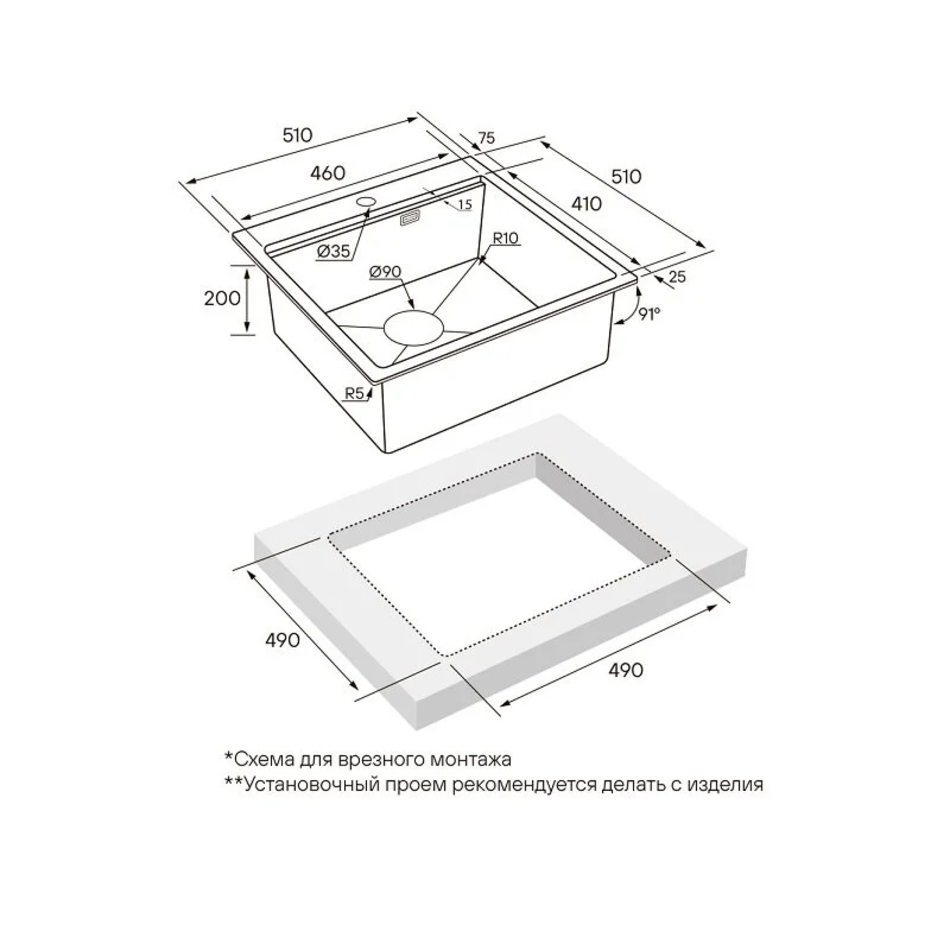 510
460
75
510
410
15
Ø35
R10
Ø90
200
25
91°
R5
490
490
*Схема для врезного монтажа
**Установочный проем рекомендуется делать с изделия