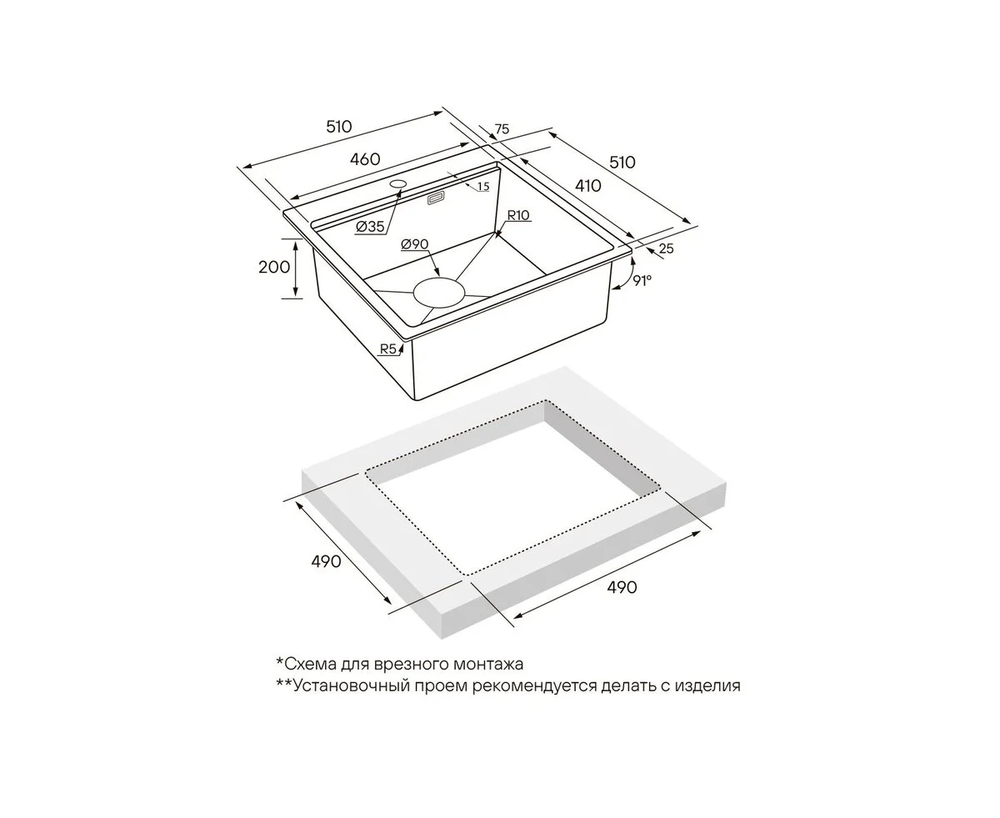 510
460
75
510
410
15
Ø35
R10
Ø90
25
200
91°
R5

490
490

*Схема для врезного монтажа
**Установочный проем рекомендуется делать с изделия