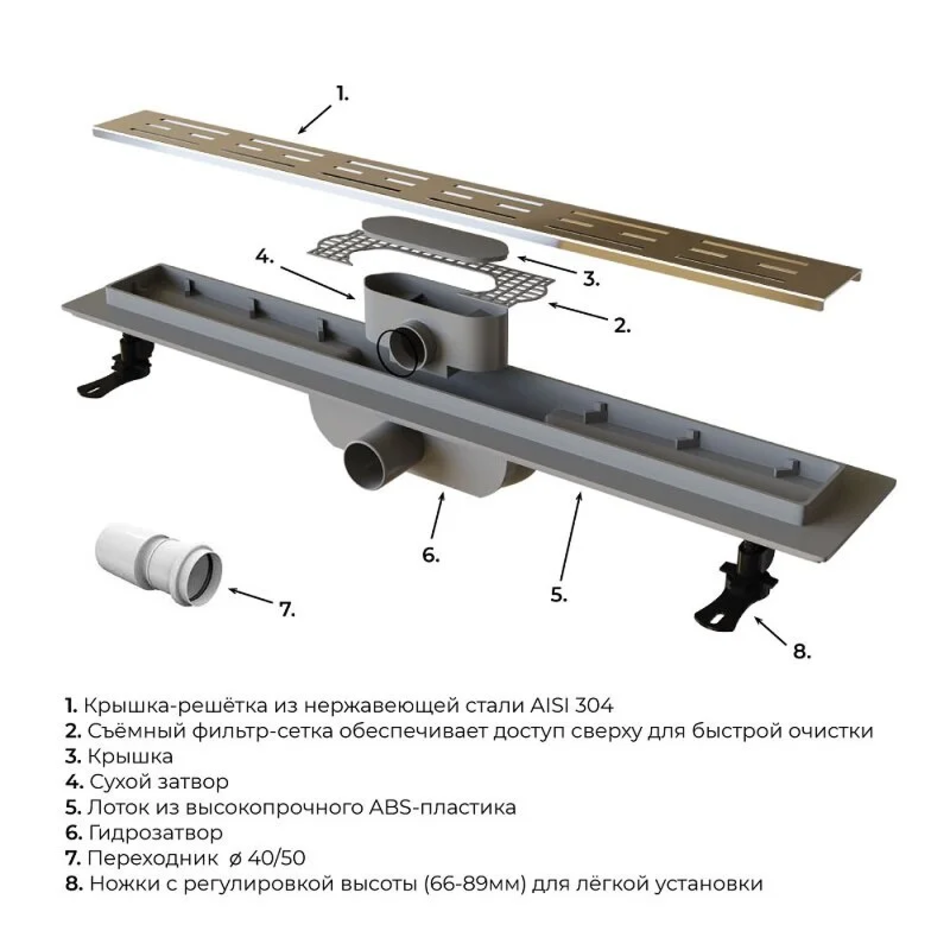 1.

4.

3.

2.

6.

5.

7.

8.

1. Крышка-решётка из нержавеющей стали AISI 304
2. Съёмный фильтр-сетка обеспечивает доступ сверху для быстрой очистки
3. Крышка
4. Сухой затвор
5. Лоток из высокопрочного ABS-пластика
6. Гидрозатвор
7. Переходник ø 40/50
8. Ножки с регулировкой высоты (66-89мм) для лёгкой установки