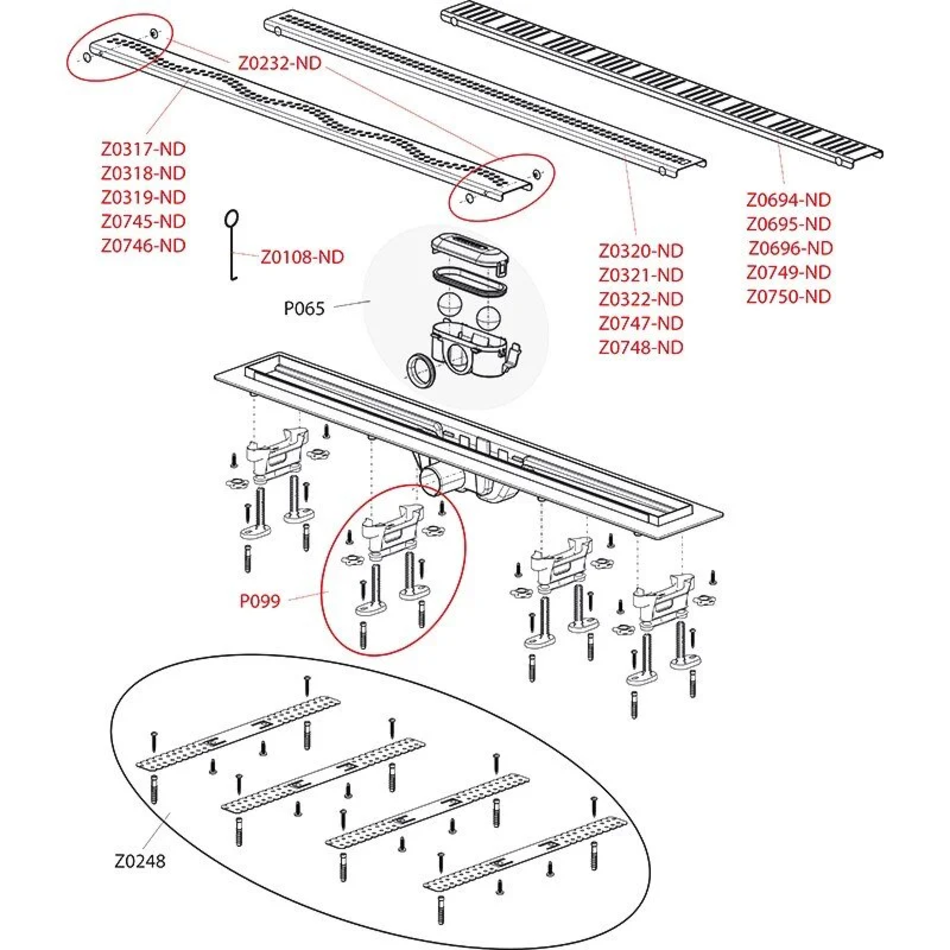 Z0232-ND

Z0317-ND
Z0318-ND
Z0319-ND
Z0745-ND
Z0746-ND

Z0108-ND

P065

Z0320-ND
Z0321-ND
Z0322-ND
Z0747-ND
Z0748-ND

Z0694-ND
Z0695-ND
Z0696-ND
Z0749-ND
Z0750-ND

P099

Z0248