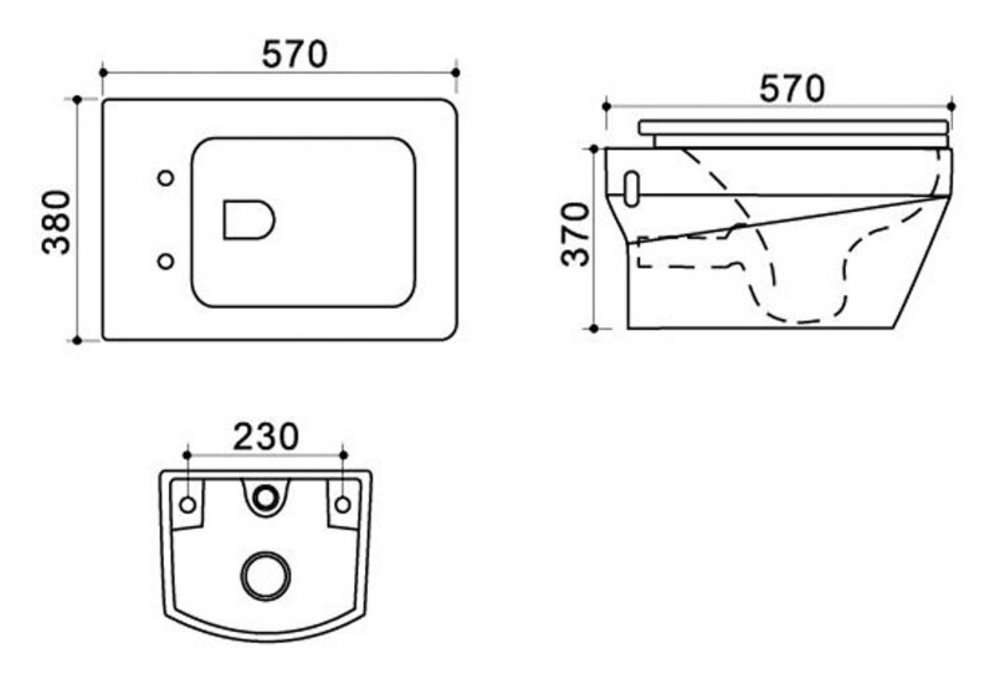 570
380
570
370
230