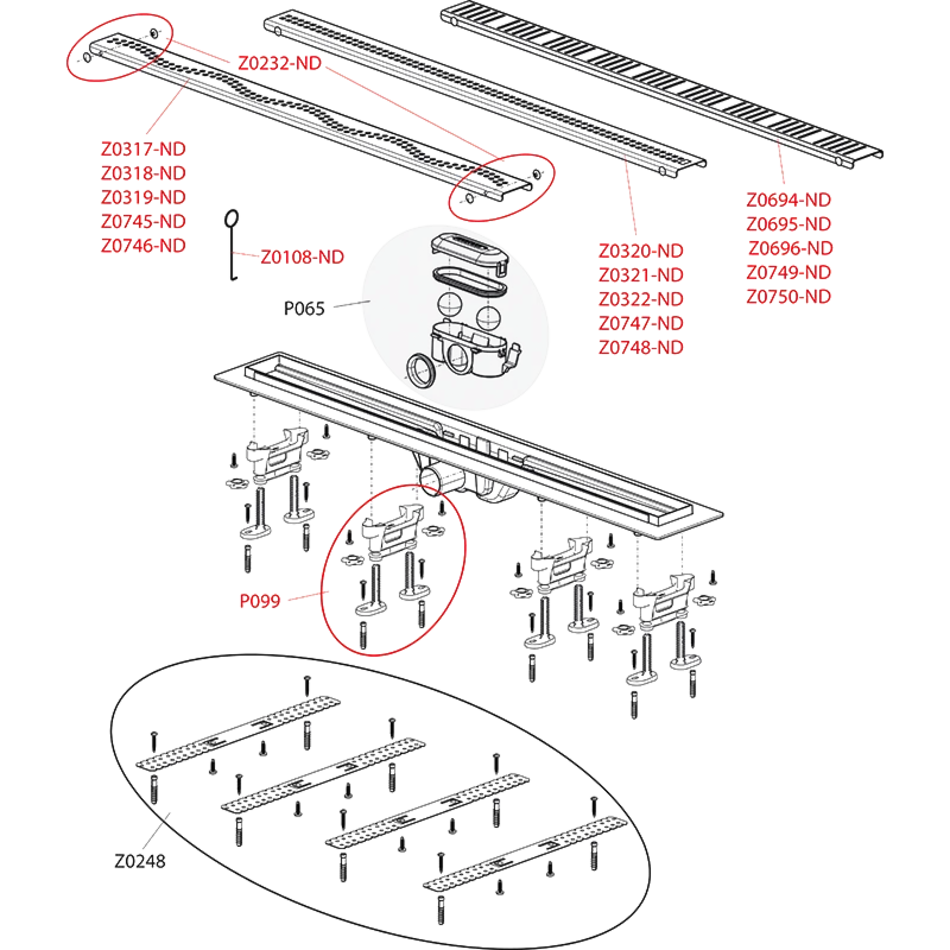 Z0232-ND

Z0317-ND
Z0318-ND
Z0319-ND
Z0745-ND
Z0746-ND

Z0108-ND

P065

Z0320-ND
Z0321-ND
Z0322-ND
Z0747-ND
Z0748-ND

Z0694-ND
Z0695-ND
Z0696-ND
Z0749-ND
Z0750-ND

P099

Z0248