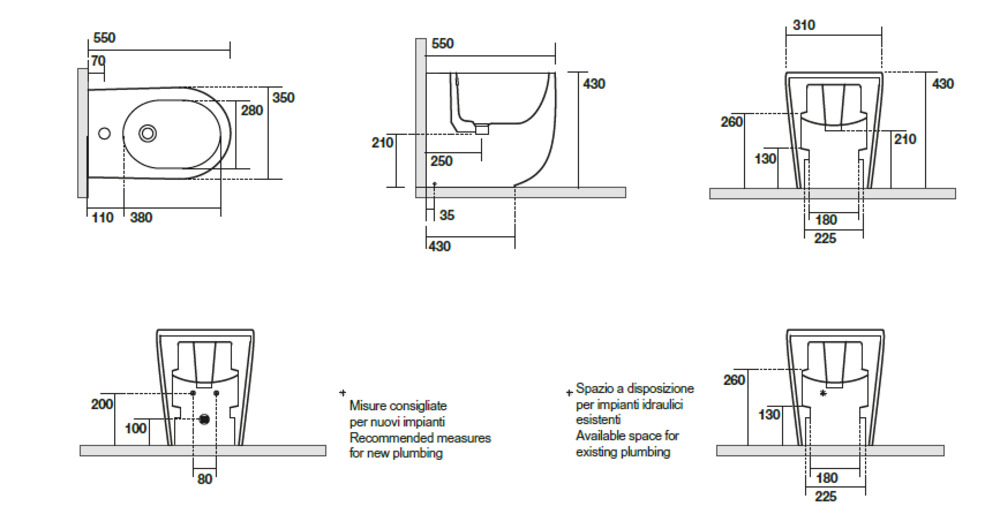 550
70
350
280
110
380

550
430
210
250
35
430

310
430
260
210
130
180
225

200
100
80

+ Misure consigliate per nuovi impianti
Recommended measures for new plumbing

+ Spazio a disposizione per impianti idraulici esistenti
Available space for existing plumbing

260
130
180
225