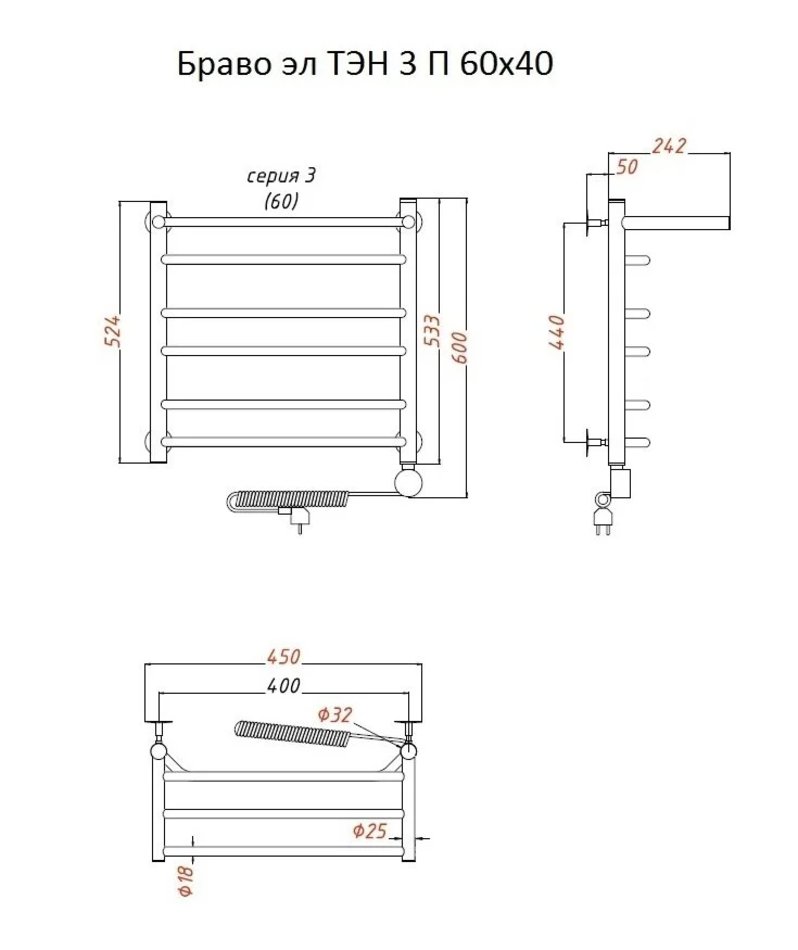 Браво эл ТЭН 3 П 60х40

серия 3
(60)

524

533

600

242

50

440

450

400

Ф32

Ф25

Ф18