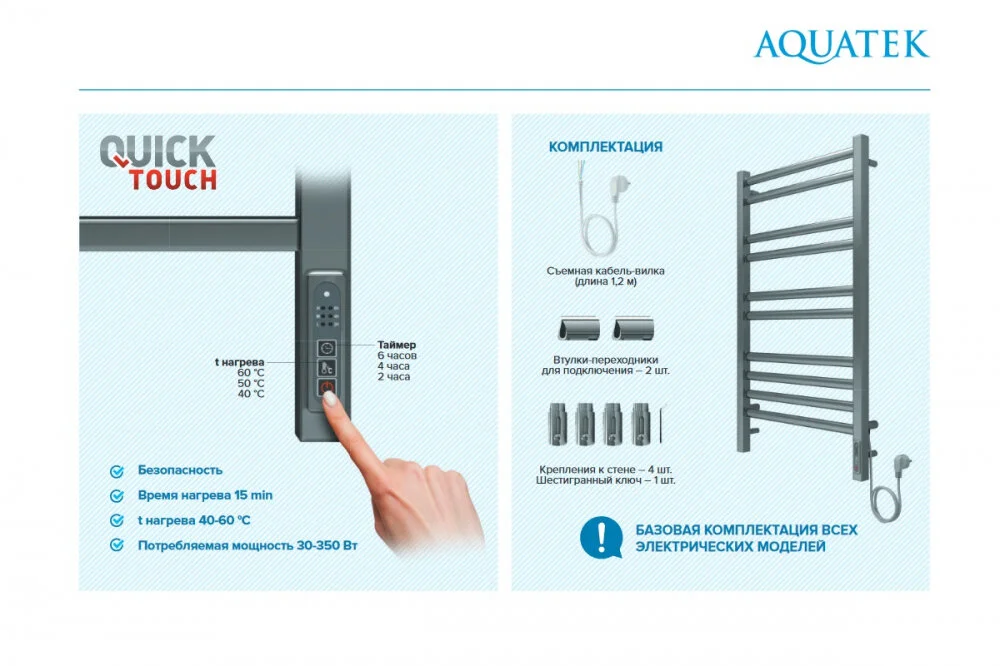 AQUATEK

QUICK TOUCH

t нагрева
60 °C
50 °C
40 °C

Таймер
6 часов
4 часа
2 часа

Безопасность

Время нагрева 15 min

t нагрева 40-60 °C

Потребляемая мощность 30-350 Вт

КОМПЛЕКТАЦИЯ

Съемная кабель-вилка (длина 1,2 м)

Втулки-переходники для подключения – 2 шт.

Крепления к стене – 4 шт.
Шестигранный ключ – 1 шт.

БАЗОВАЯ КОМПЛЕКТАЦИЯ ВСЕХ ЭЛЕКТРИЧЕСКИХ МОДЕЛЕЙ