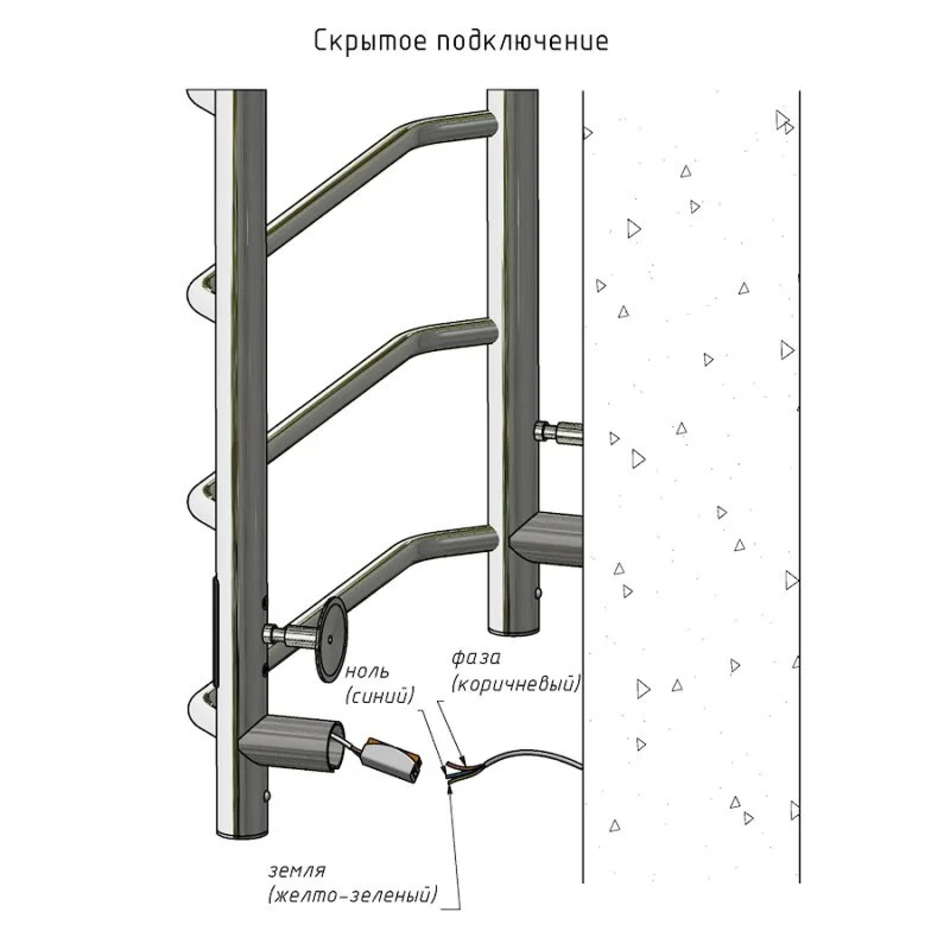 Скрытое подключение

ноль
(синий)

фаза
(коричневый)

земля
(желто-зеленый)