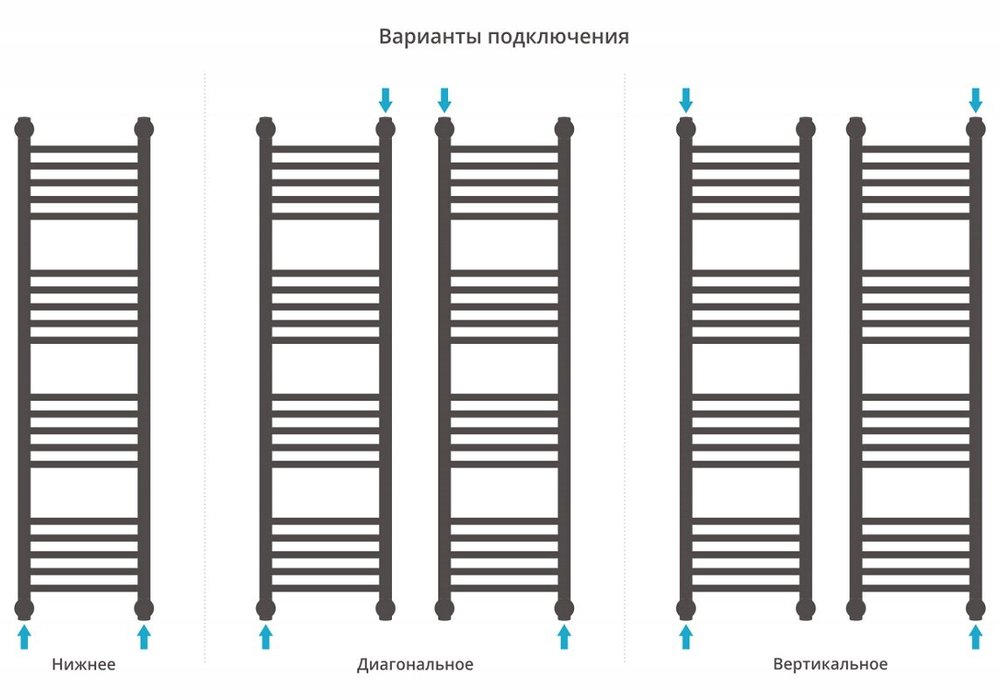 Варианты подключения

Нижнее

Диагональное

Вертикальное