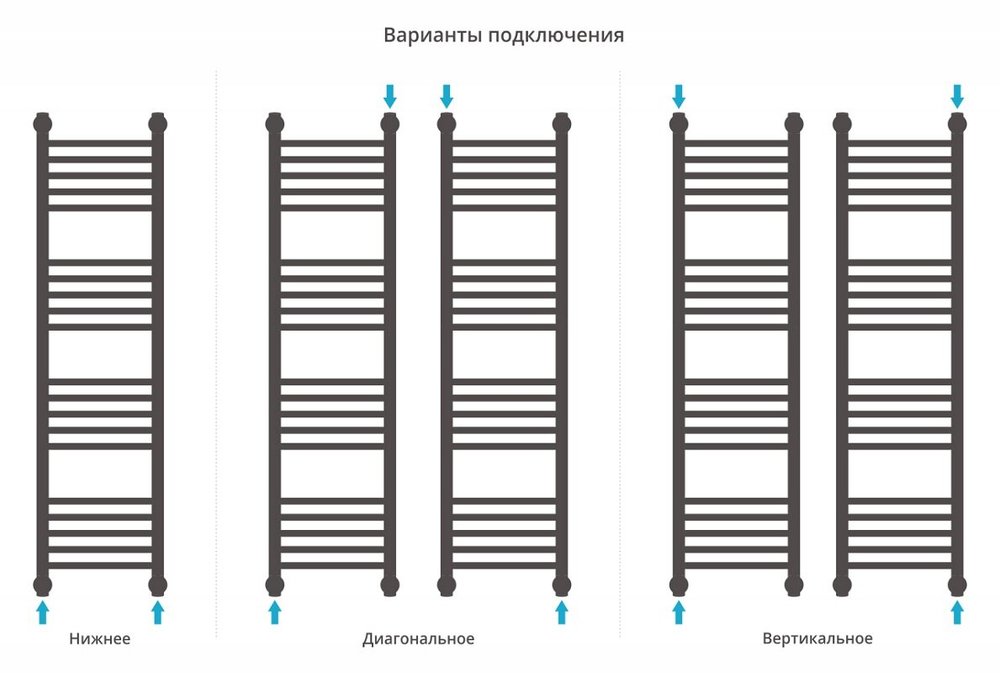 Варианты подключения

Нижнее

Диагональное

Вертикальное