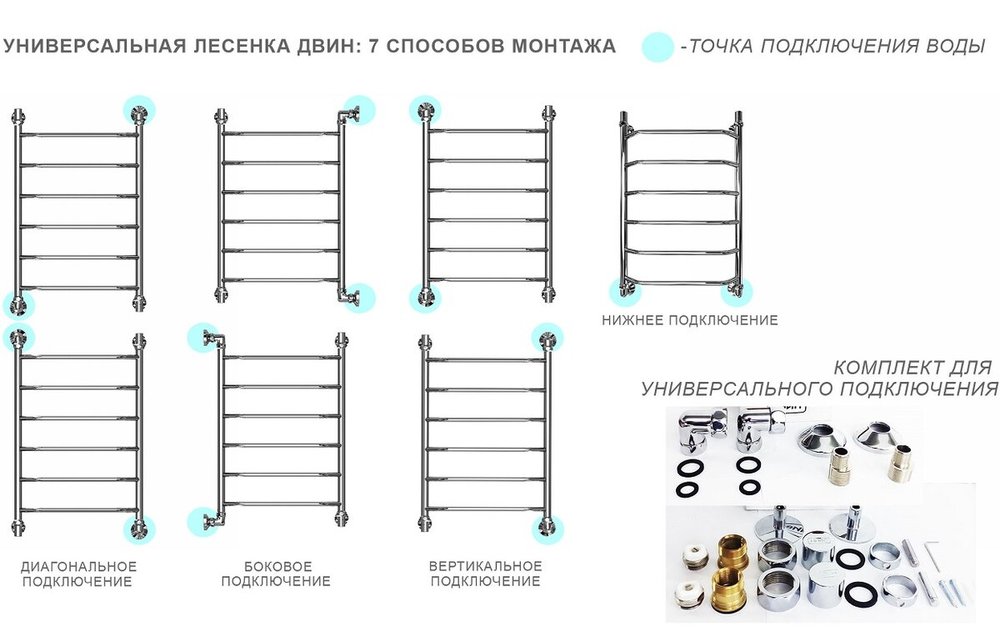 УНИВЕРСАЛЬНАЯ ЛЕСЕНКА ДВИН: 7 СПОСОБОВ МОНТАЖА

-ТОЧКА ПОДКЛЮЧЕНИЯ ВОДЫ

НИЖНЕЕ ПОДКЛЮЧЕНИЕ

КОМПЛЕКТ ДЛЯ УНИВЕРСАЛЬНОГО ПОДКЛЮЧЕНИЯ

ДИАГОНАЛЬНОЕ ПОДКЛЮЧЕНИЕ

БОКОВОЕ ПОДКЛЮЧЕНИЕ

ВЕРТИКАЛЬНОЕ ПОДКЛЮЧЕНИЕ