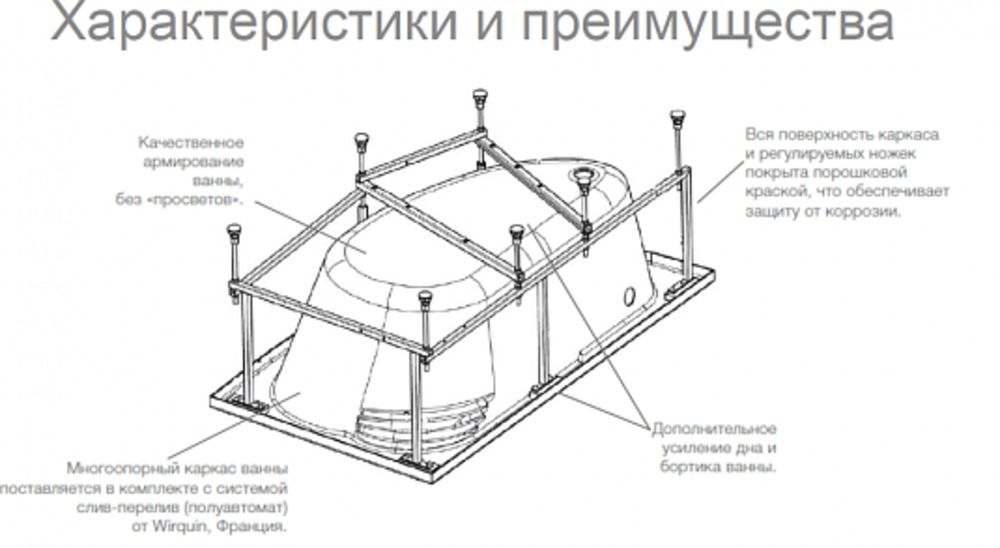 Характеристики и преимущества

Качественное армирование ванны, без «просветов».

Вся поверхность каркаса и регулируемых ножек покрыта порошковой краской, что обеспечивает защиту от коррозии.

Дополнительное усиление дна и бортика ванны.

Многоопорный каркас ванны поставляется в комплекте с системой слив-перелив (полуавтомат) от Wirquin, Франция.