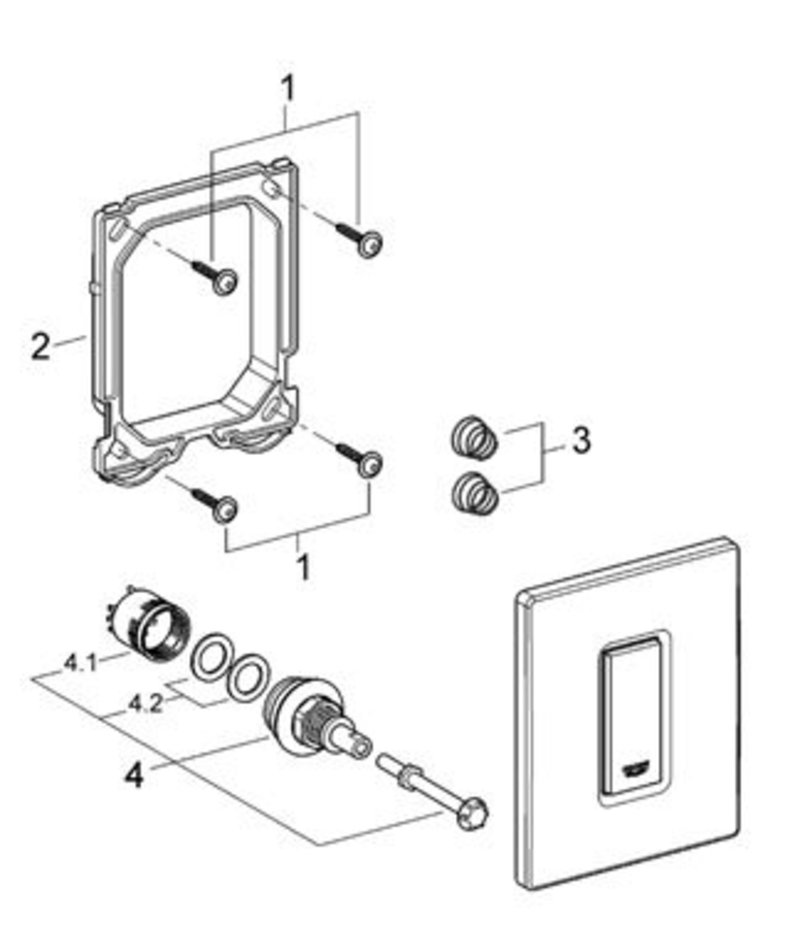 1
2
3
1
4.1
4.2
4