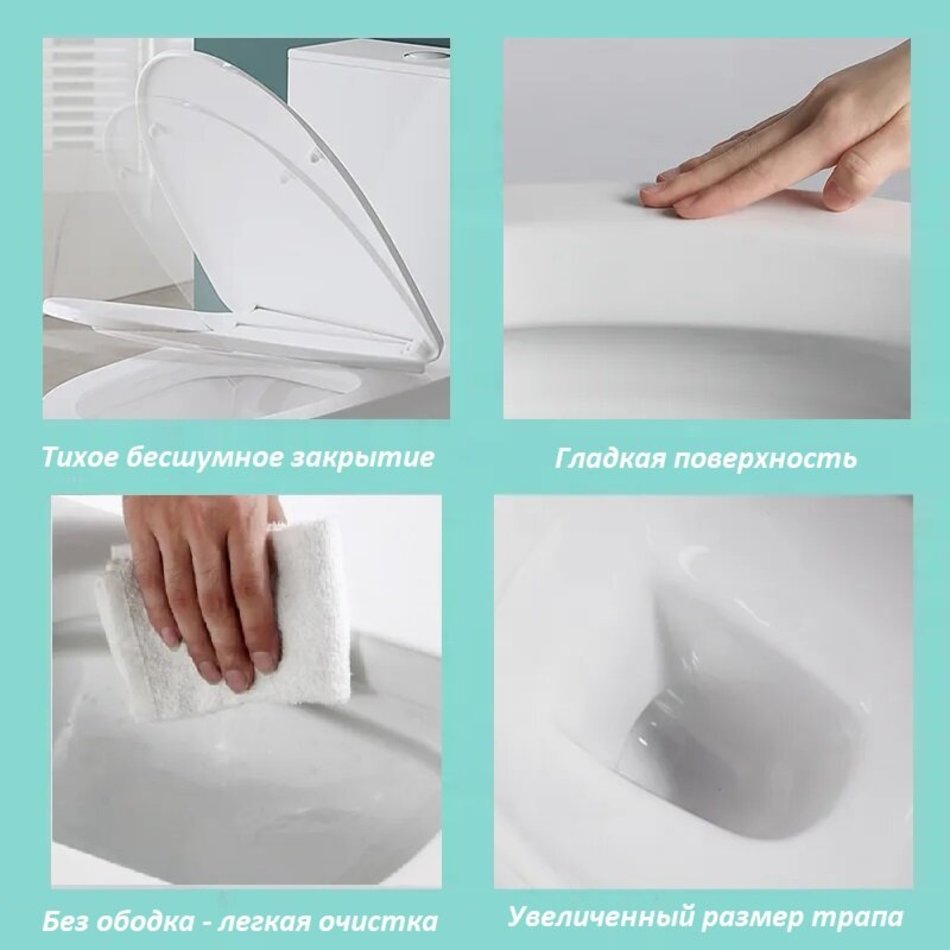 Тихое бесшумное закрытие

Гладкая поверхность

Без ободка - легкая очистка

Увеличенный размер трапа