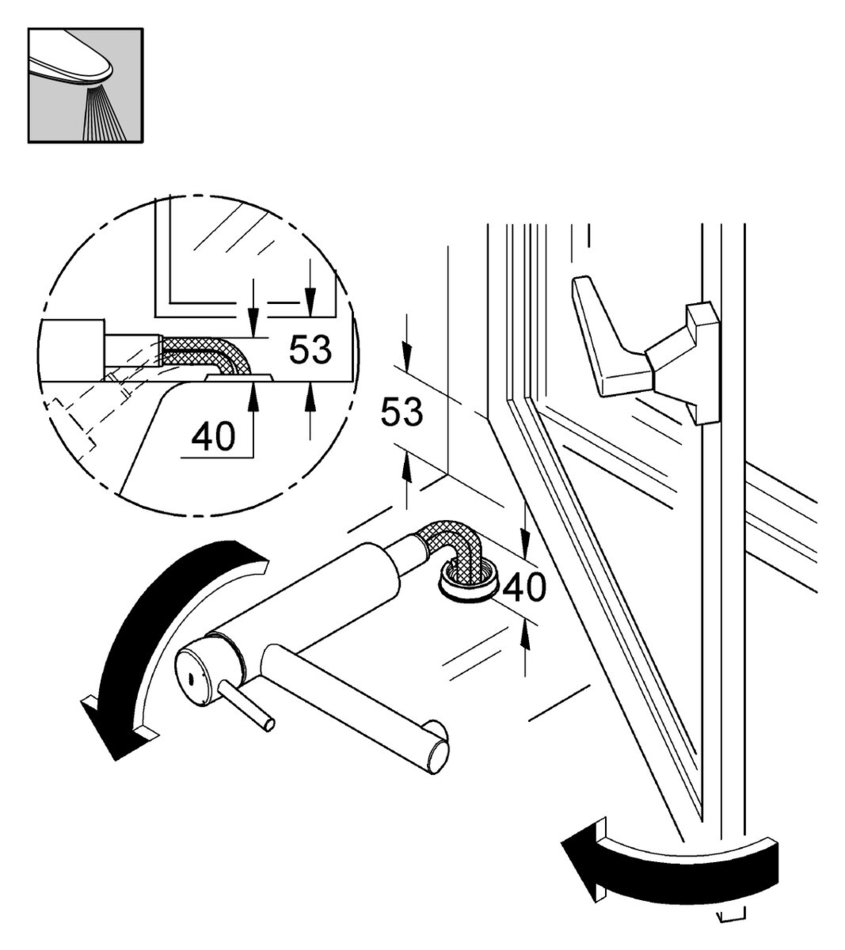 53
40
53
40