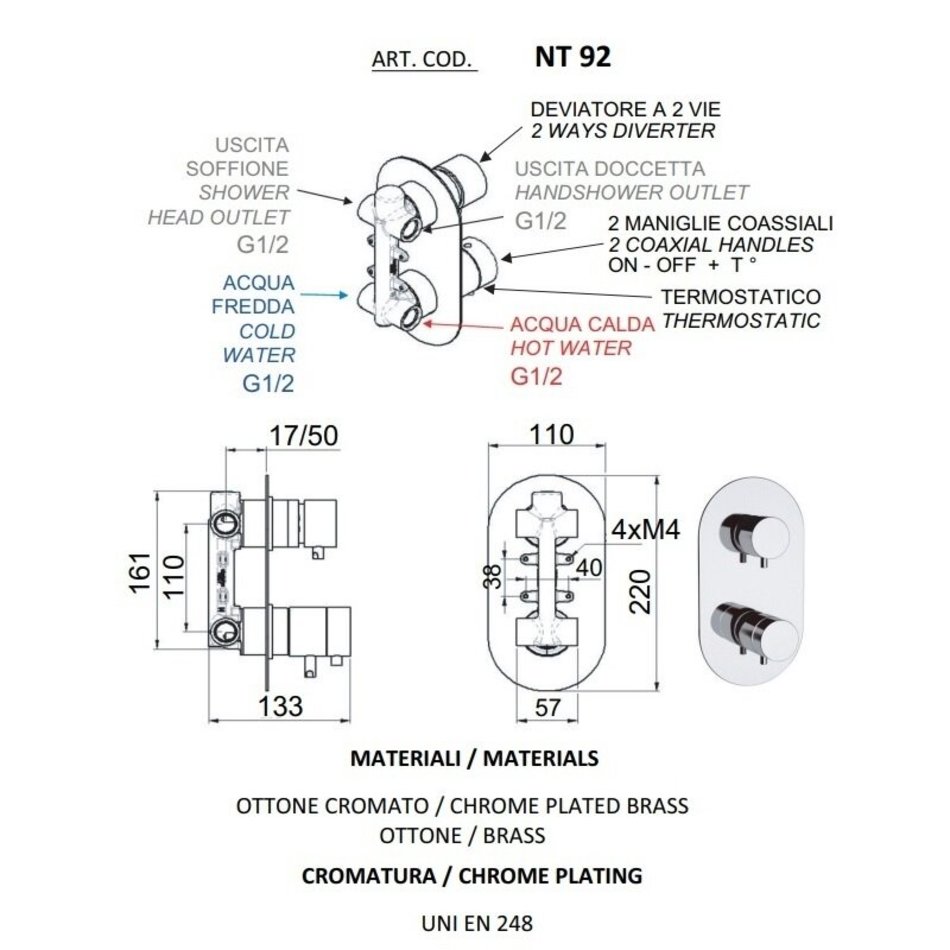 ART. COD. NT 92

DEVIATORE A 2 VIE
2 WAYS DIVERTER

USCITA SOFFIONE
SHOWER HEAD OUTLET
G1/2

USCITA DOCCETTA
HANDSHOWER OUTLET
G1/2

2 MANIGLIE COASSIALI
2 COAXIAL HANDLES
ON - OFF + T °

ACQUA FREDDA
COLD WATER
G1/2

TERMOSTATICO
THERMOSTATIC

ACQUA CALDA
HOT WATER
G1/2

17/50
161
110
133

110
4xM4
38
40
220
57

MATERIALI / MATERIALS

OTTONE CROMATO / CHROME PLATED BRASS
OTTONE / BRASS

CROMATURA / CHROME PLATING

UNI EN 248