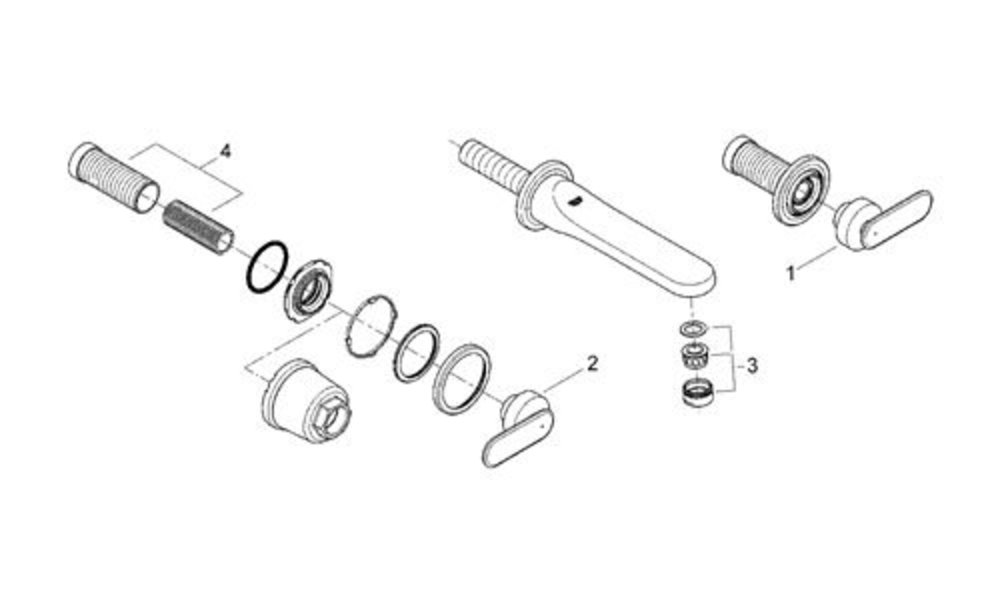 4
1
2
3