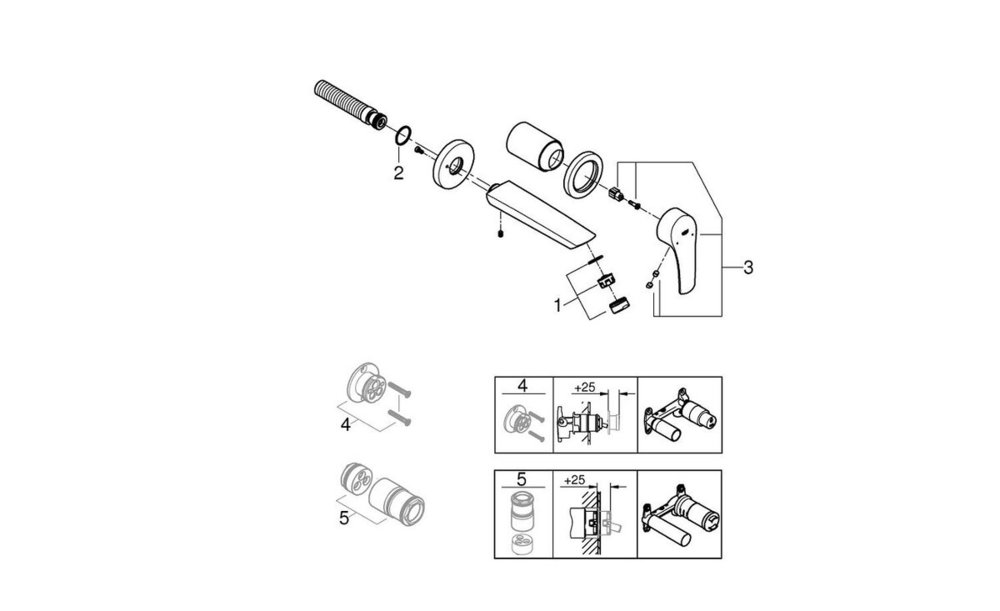 2
1
3
4
5
4
+25
5
+25