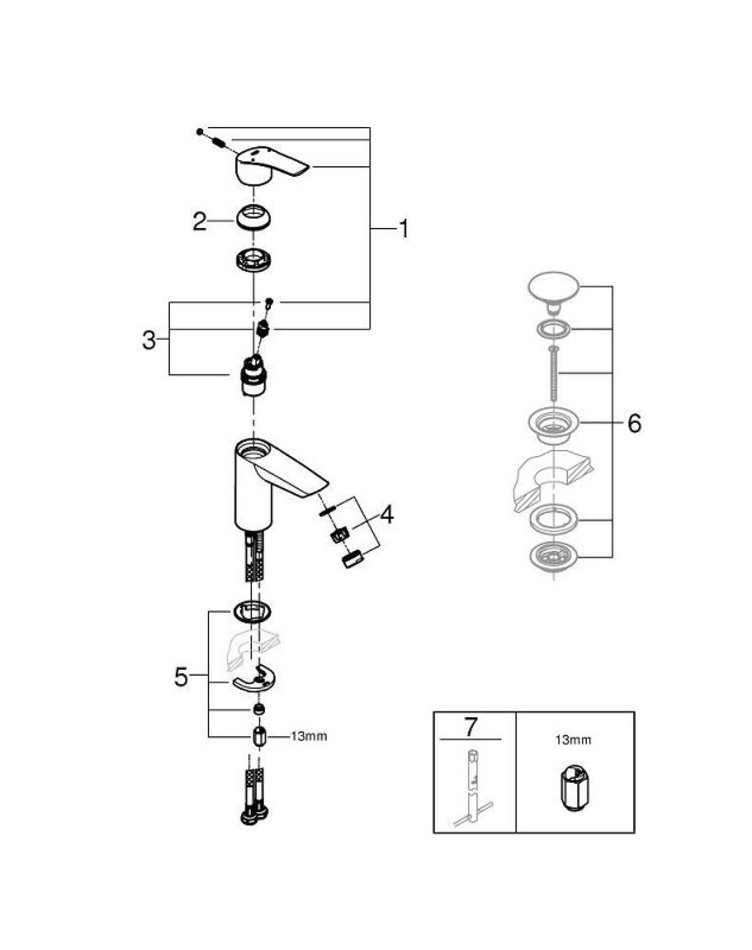 1
2
3
4
5
13mm
6
7
13mm