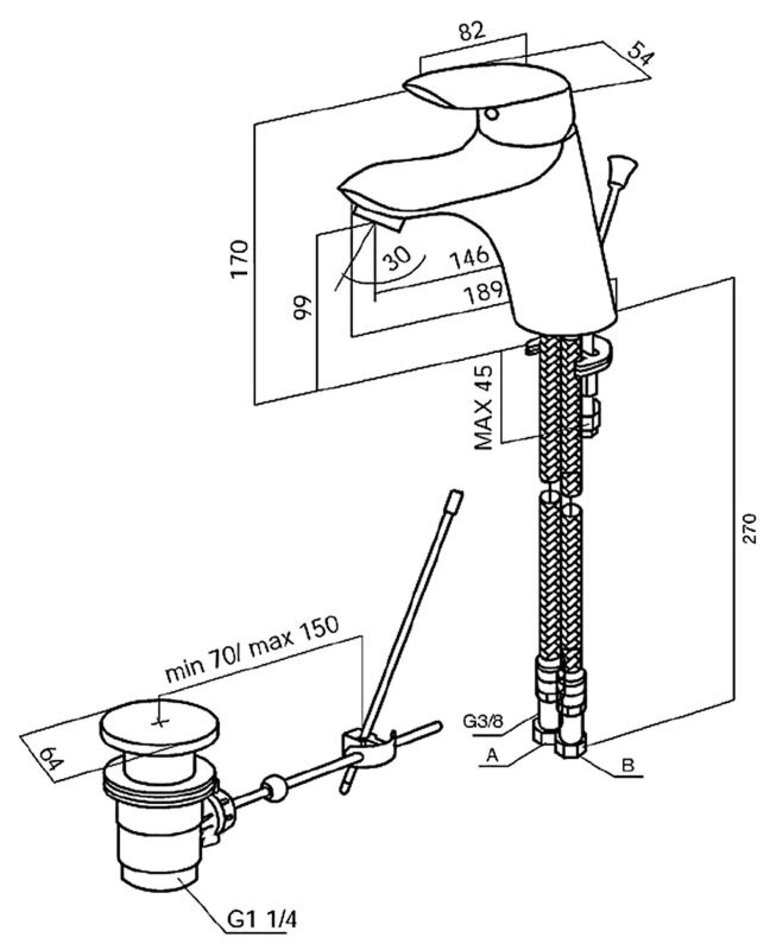 82
54
170
99
30
146
189
MAX 45
270
min 70/ max 150
64
G3/8
A
B
G1 1/4