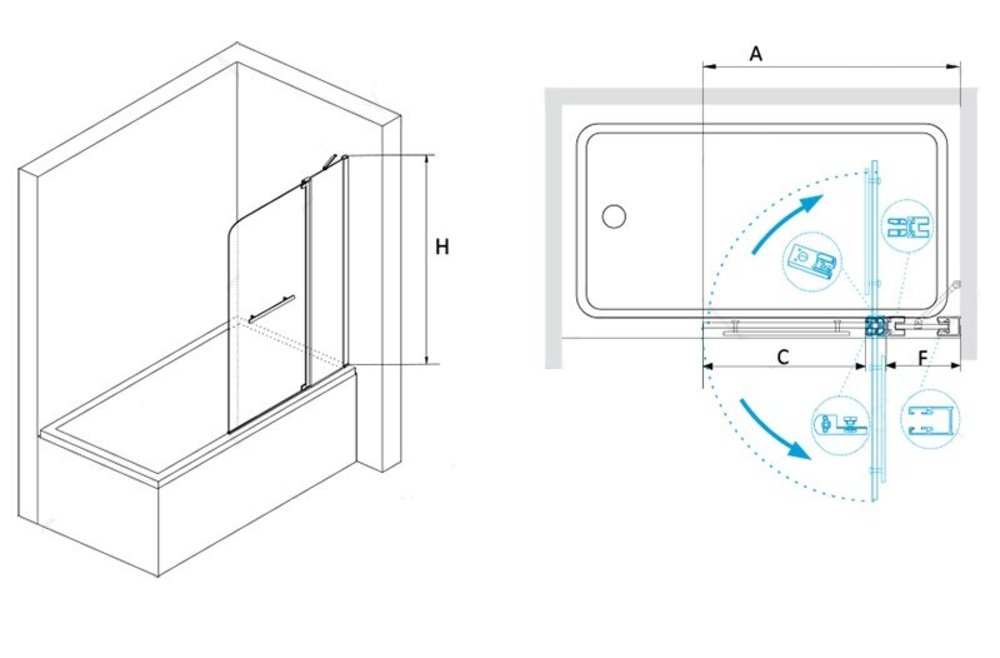 H

A

C

F