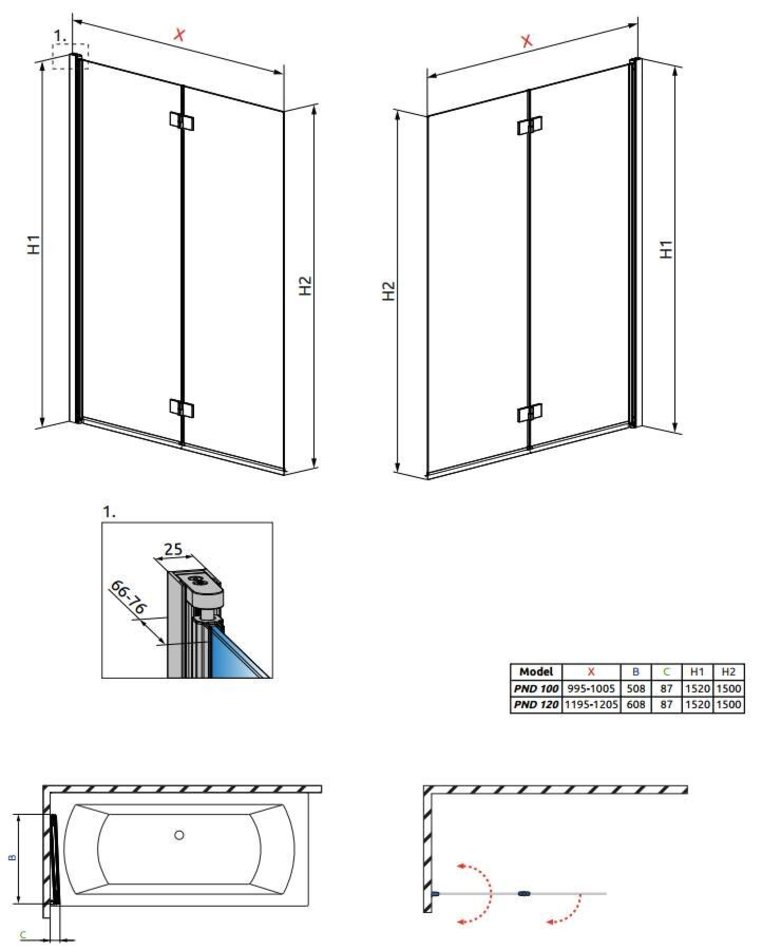 1.

X

H1

H2

X

H2

H1

1.

25

66-76

| Model | X | B | C | H1 | H2 |
|---|---|---|---|---|---|
| PND 100 | 995-1005 | 508 | 87 | 1520 | 1500 |
| PND 120 | 1195-1205 | 608 | 87 | 1520 | 1500 |

B

C