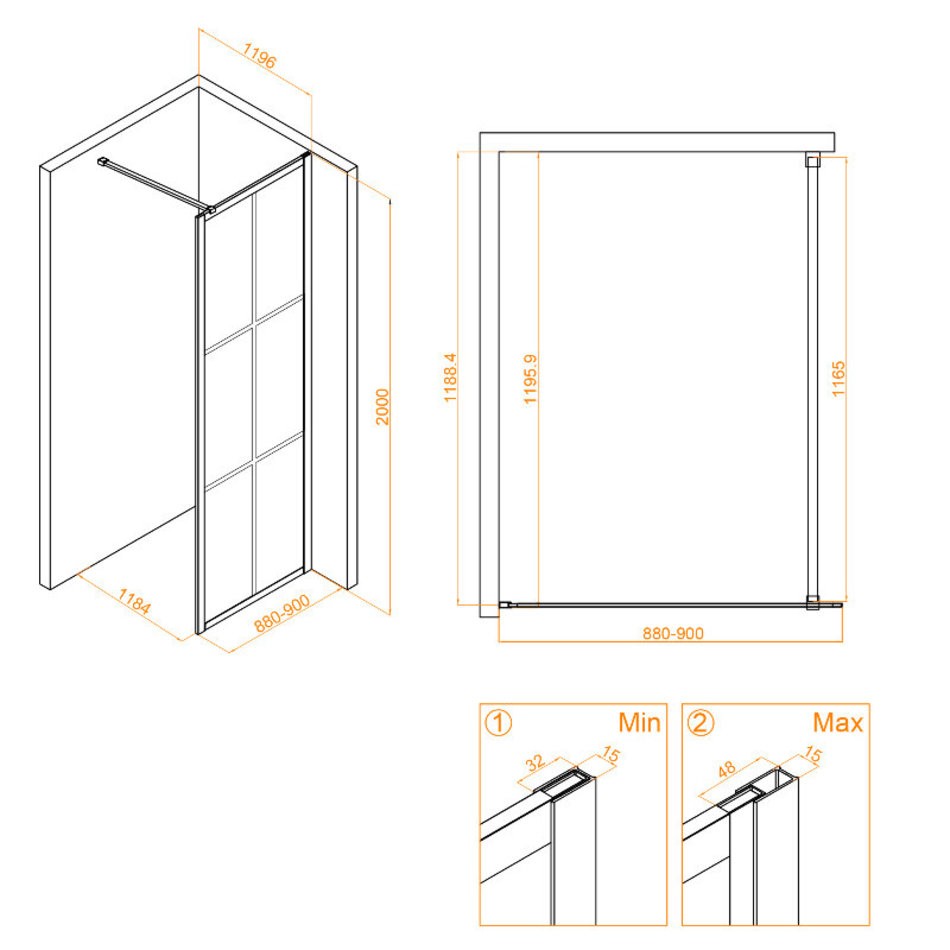 1196

2000

1184

880-900

1188.4

1195.9

1165

880-900

① Min

32

15

② Max

48

15