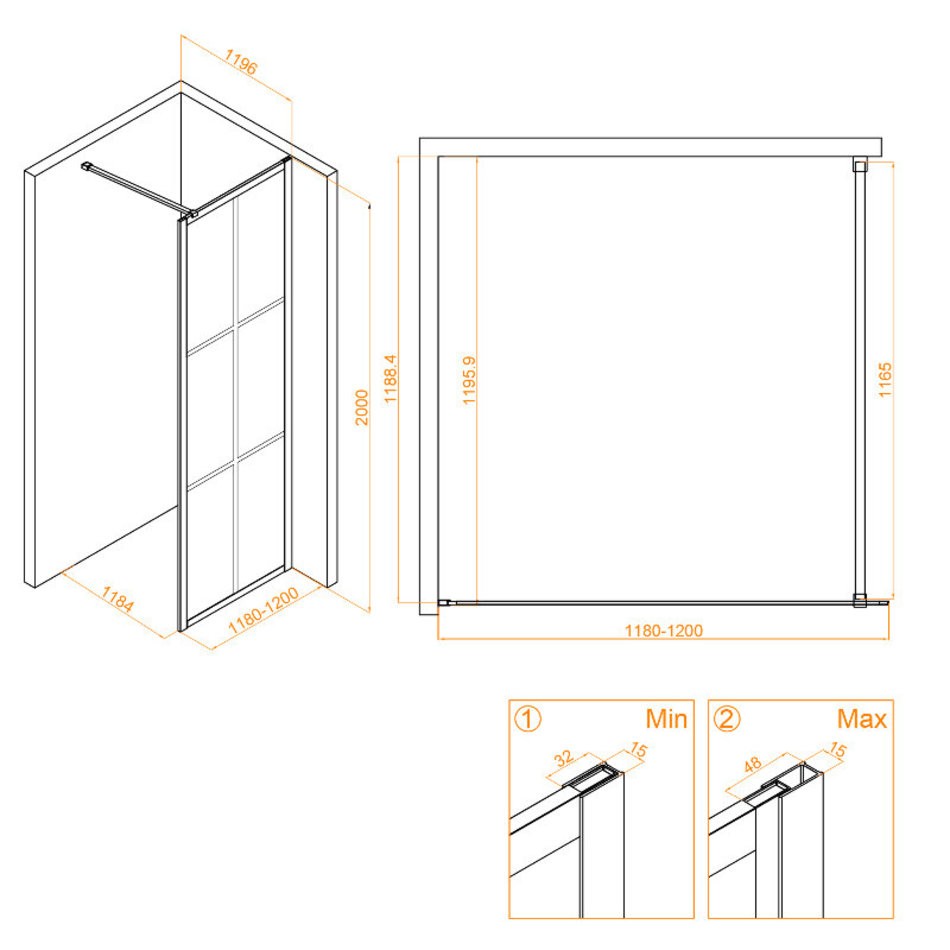 1196

2000

1184

1180-1200

1188.4

1195.9

1165

1180-1200

① Min

32

15

② Max

48

15