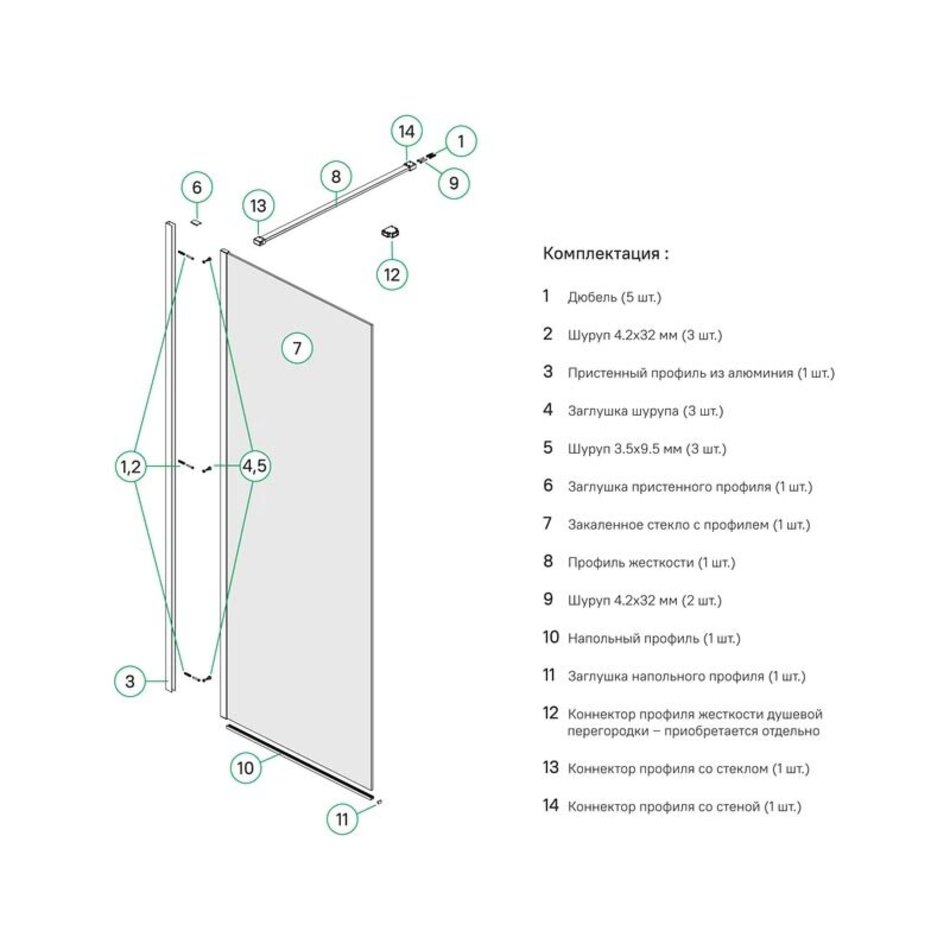 14
1
8
9
6
13
12
7
1,2
4,5
3
10
11

Комплектация :

1 Дюбель (5 шт.)

2 Шуруп 4.2x32 мм (3 шт.)

3 Пристенный профиль из алюминия (1 шт.)

4 Заглушка шурупа (3 шт.)

5 Шуруп 3.5x9.5 мм (3 шт.)

6 Заглушка пристенного профиля (1 шт.)

7 Закаленное стекло с профилем (1 шт.)

8 Профиль жесткости (1 шт.)

9 Шуруп 4.2x32 мм (2 шт.)

10 Напольный профиль (1 шт.)

11 Заглушка напольного профиля (1 шт.)

12 Коннектор профиля жесткости душевой перегородки – приобретается отдельно

13 Коннектор профиля со стеклом (1 шт.)

14 Коннектор профиля со стеной (1 шт.)