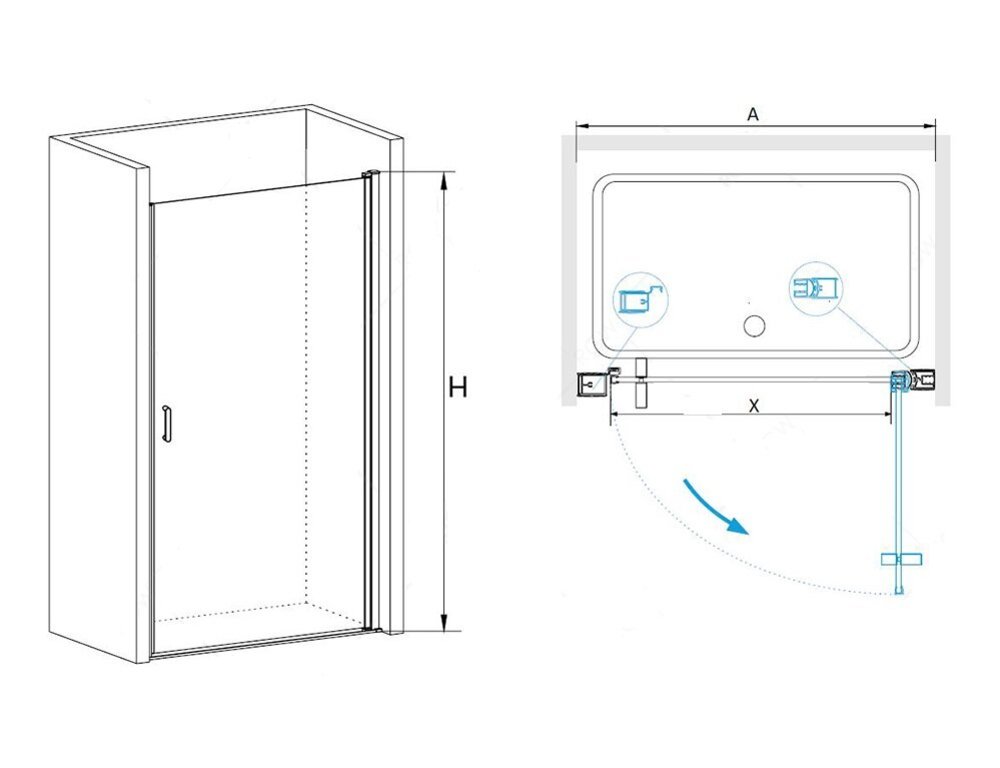 H

A

X